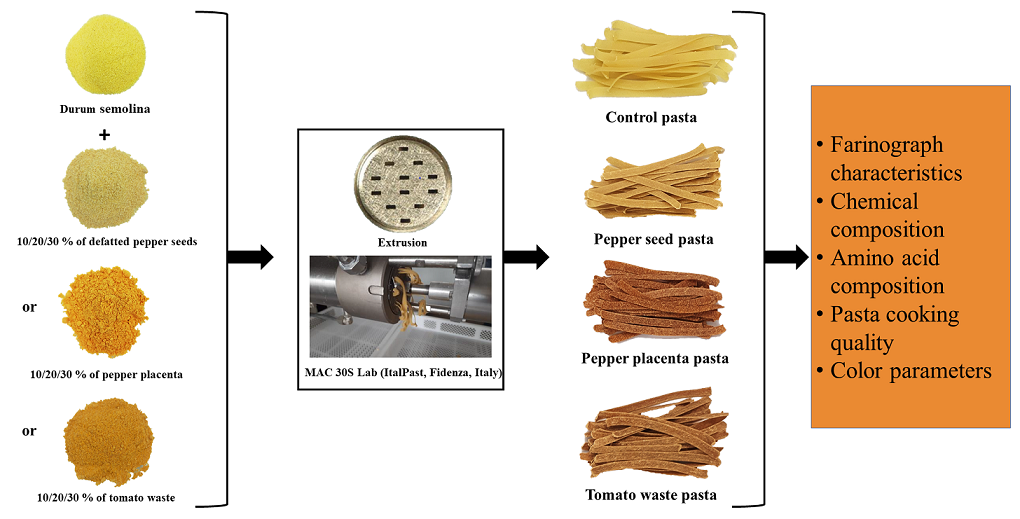 Durum semolina

+

10/20/30 % of defatted pepper seeds

or

10/20/30 % of pepper placenta

or

10/20/30 % of tomato waste

Extrusion

MAC 30S Lab (ItalPast, Fidenza, Italy)

Control pasta

Pepper seed pasta

Pepper placenta pasta

Tomato waste pasta

• Farinograph characteristics
• Chemical composition
• Amino acid composition
• Pasta cooking quality
• Color parameters