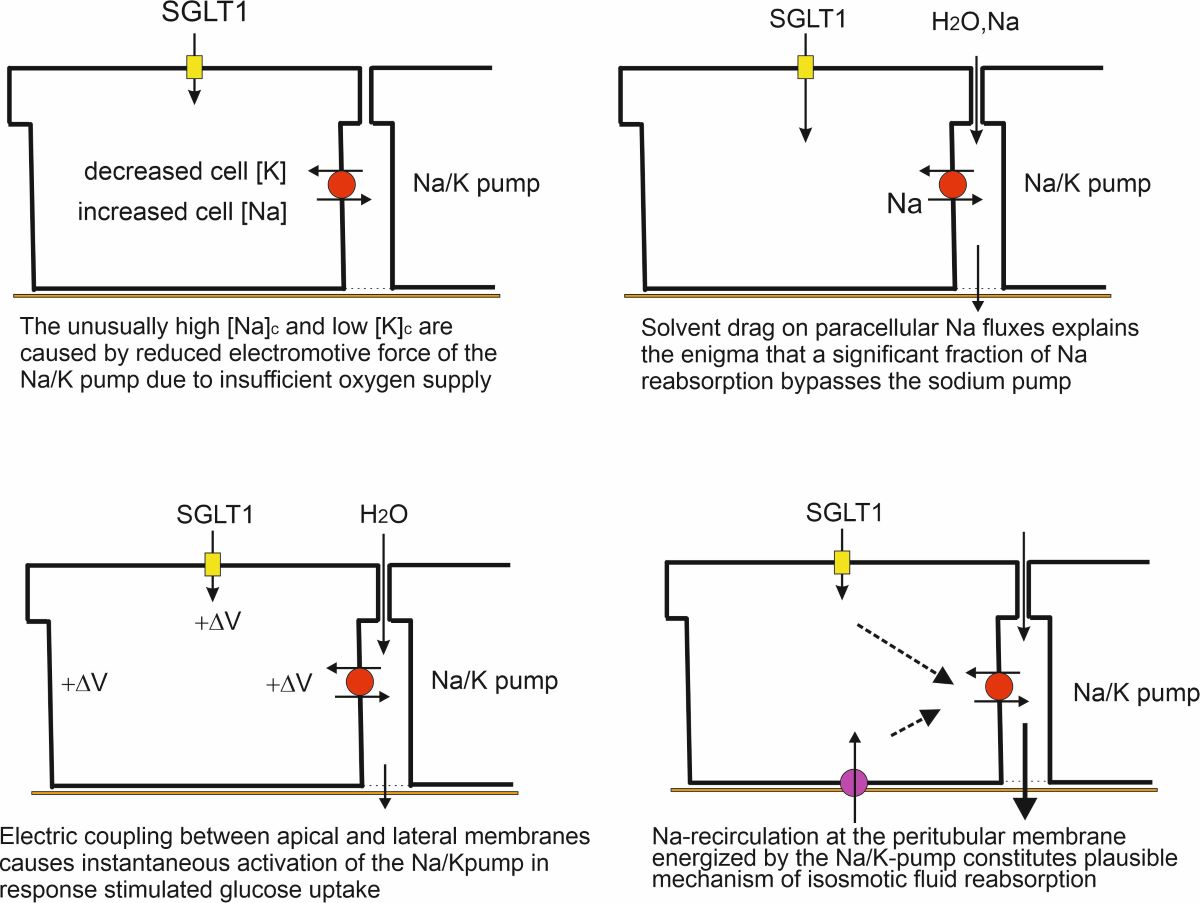 SGLT1

decreased cell [K]

increased cell [Na]

Na/K pump

The unusually high $[Na]_c$ and low $[K]_c$ are caused by reduced electromotive force of the Na/K pump due to insufficient oxygen supply

SGLT1

$H_2O$,Na

Na

Na/K pump

Solvent drag on paracellular Na fluxes explains the enigma that a significant fraction of Na reabsorption bypasses the sodium pump

SGLT1

$H_2O$

$+\Delta V$

$+\Delta V$

$+\Delta V$

Na/K pump

Electric coupling between apical and lateral membranes causes instantaneous activation of the Na/Kpump in response stimulated glucose uptake

SGLT1

Na/K pump

Na-recirculation at the peritubular membrane energized by the Na/K-pump constitutes plausible mechanism of isosmotic fluid reabsorption