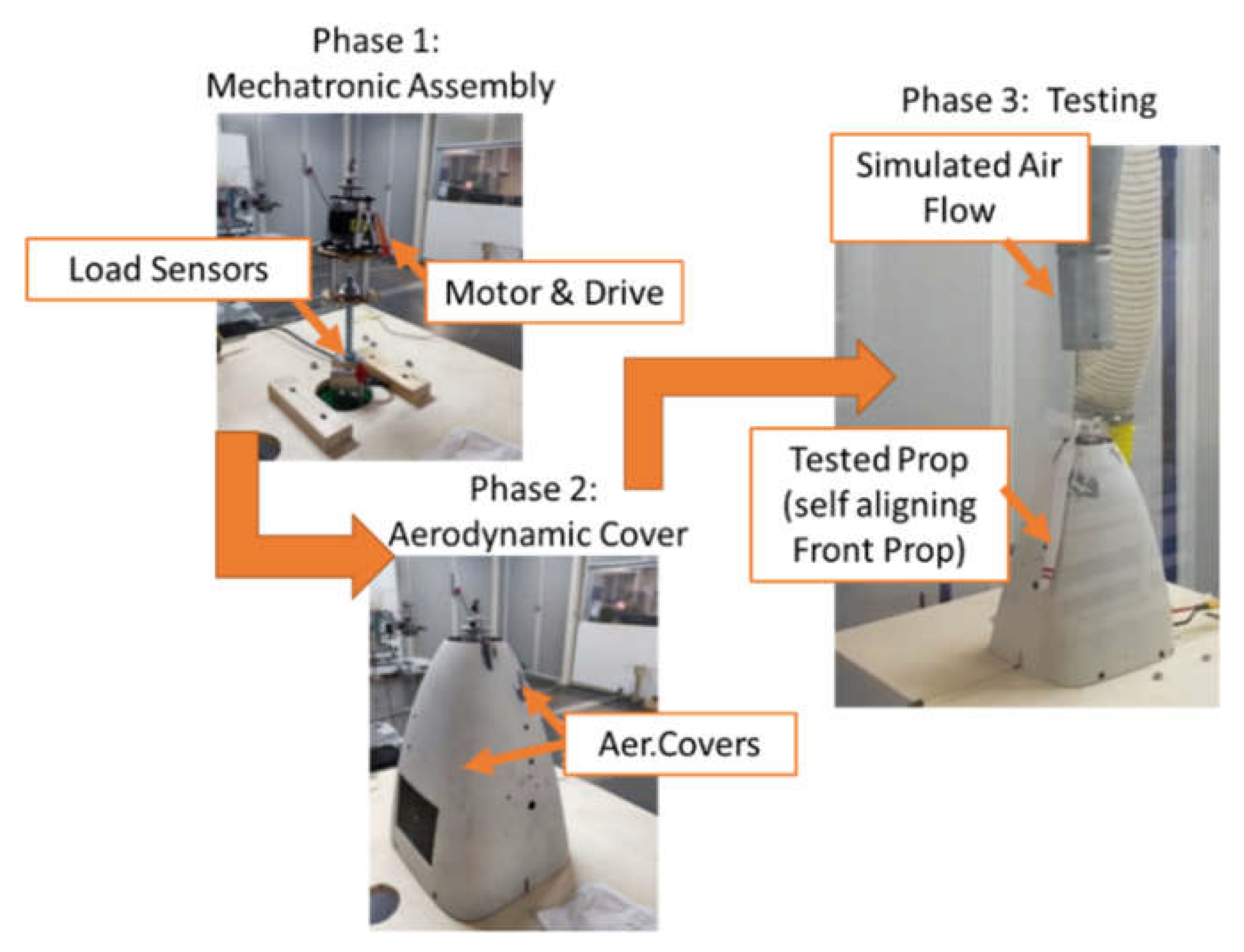 Phase 1:
Mechatronic Assembly

Load Sensors

Motor & Drive

Phase 2:
Aerodynamic Cover

Aer.Covers

Phase 3: Testing

Simulated Air Flow

Tested Prop (self aligning Front Prop)