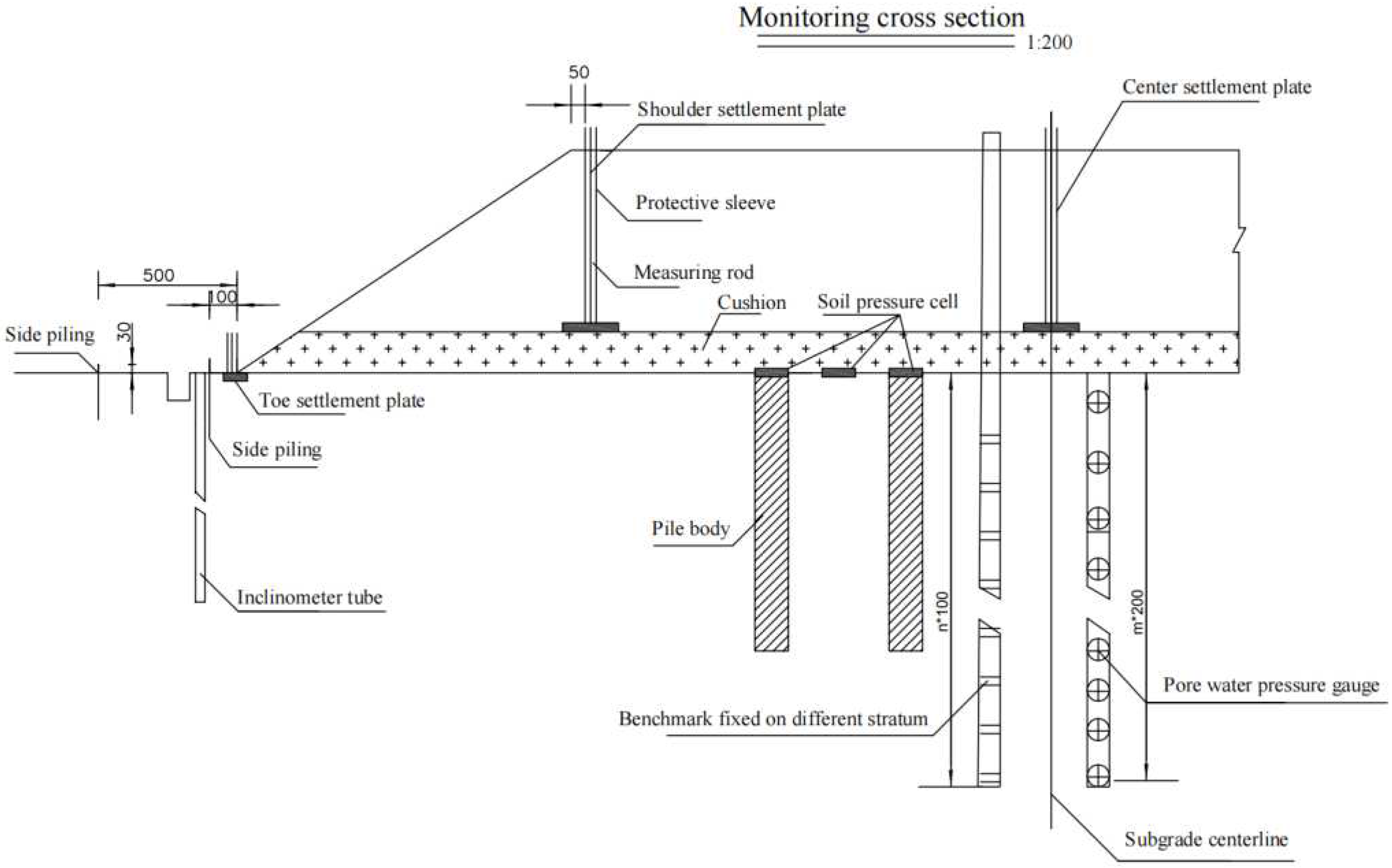 Monitoring cross section
1:200

50
Shoulder settlement plate
Center settlement plate
Protective sleeve
Measuring rod
500
100
Cushion
Soil pressure cell
Side piling
30
Toe settlement plate
Side piling
Pile body
Inclinometer tube
n*100
m*200
Pore water pressure gauge
Benchmark fixed on different stratum
Subgrade centerline