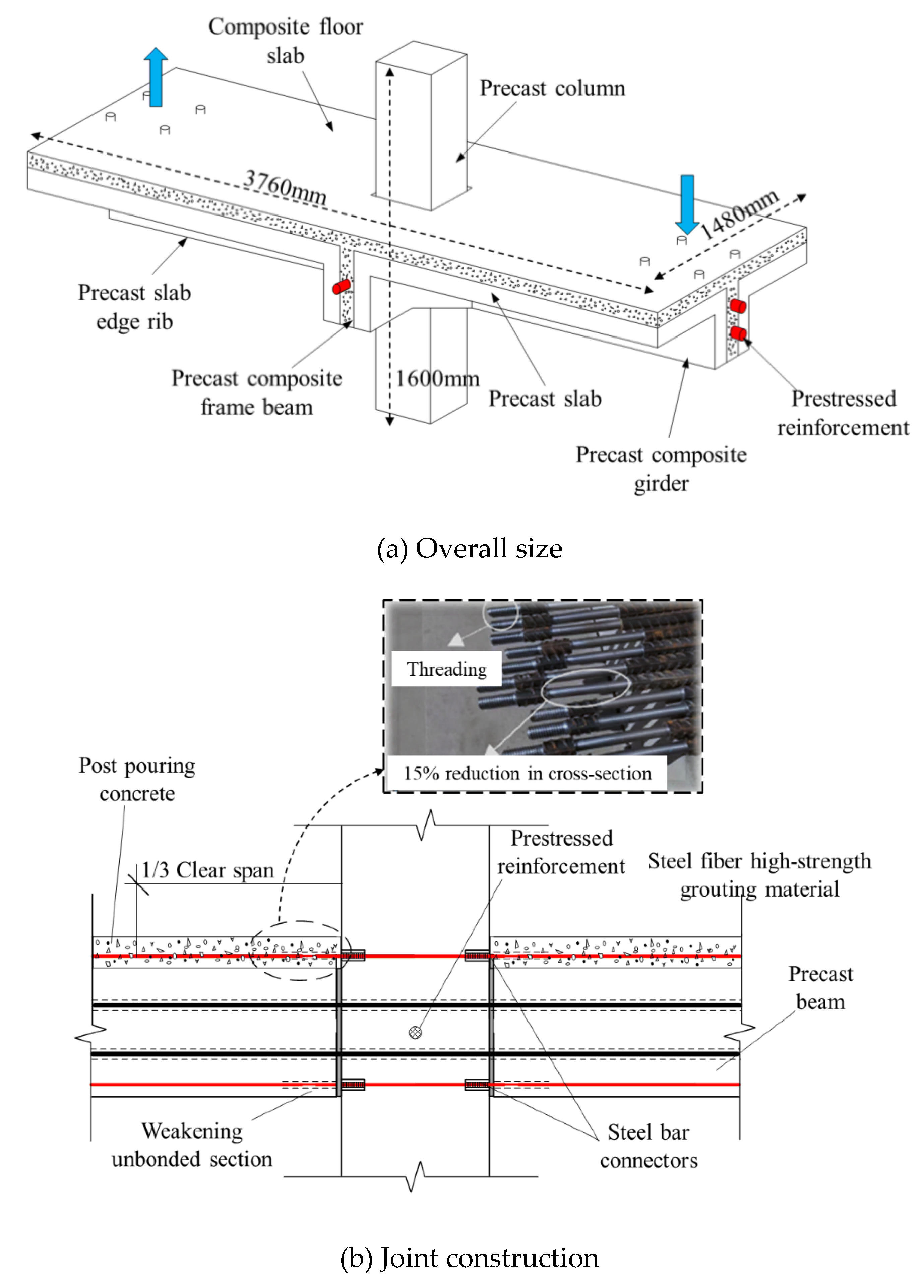 Composite floor slab

Precast column

3760mm

1480mm

Precast slab edge rib

Precast composite frame beam

1600mm

Precast slab

Prestressed reinforcement

Precast composite girder

(a) Overall size

Threading

15% reduction in cross-section

Post pouring concrete

1/3 Clear span

Prestressed reinforcement

Steel fiber high-strength grouting material

Precast beam

Weakening unbonded section

Steel bar connectors

(b) Joint construction