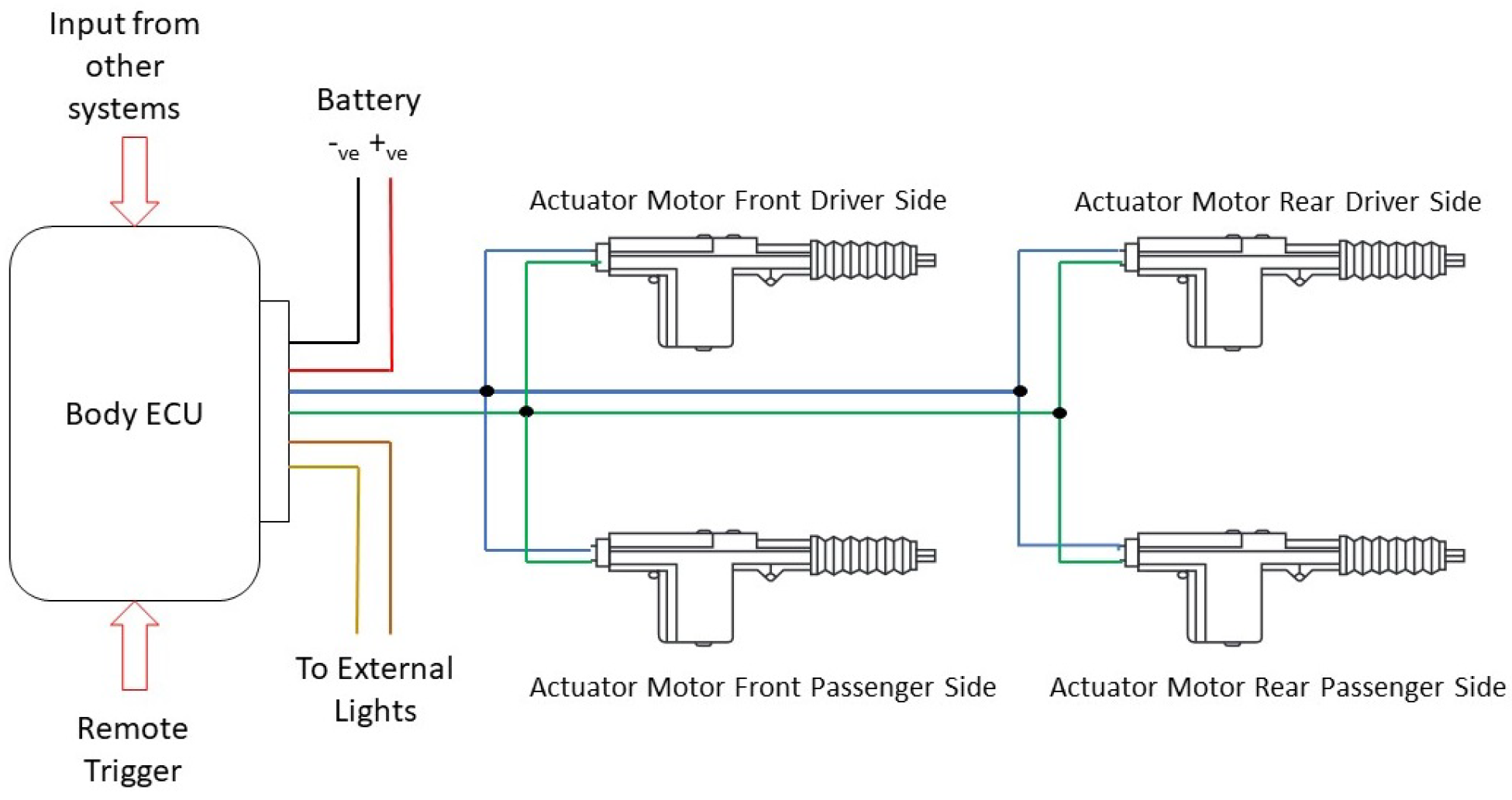 Input from other systems

Battery

$-_{ve}$ $+_{ve}$

Actuator Motor Front Driver Side

Actuator Motor Rear Driver Side

Body ECU

To External Lights

Actuator Motor Front Passenger Side

Actuator Motor Rear Passenger Side

Remote Trigger