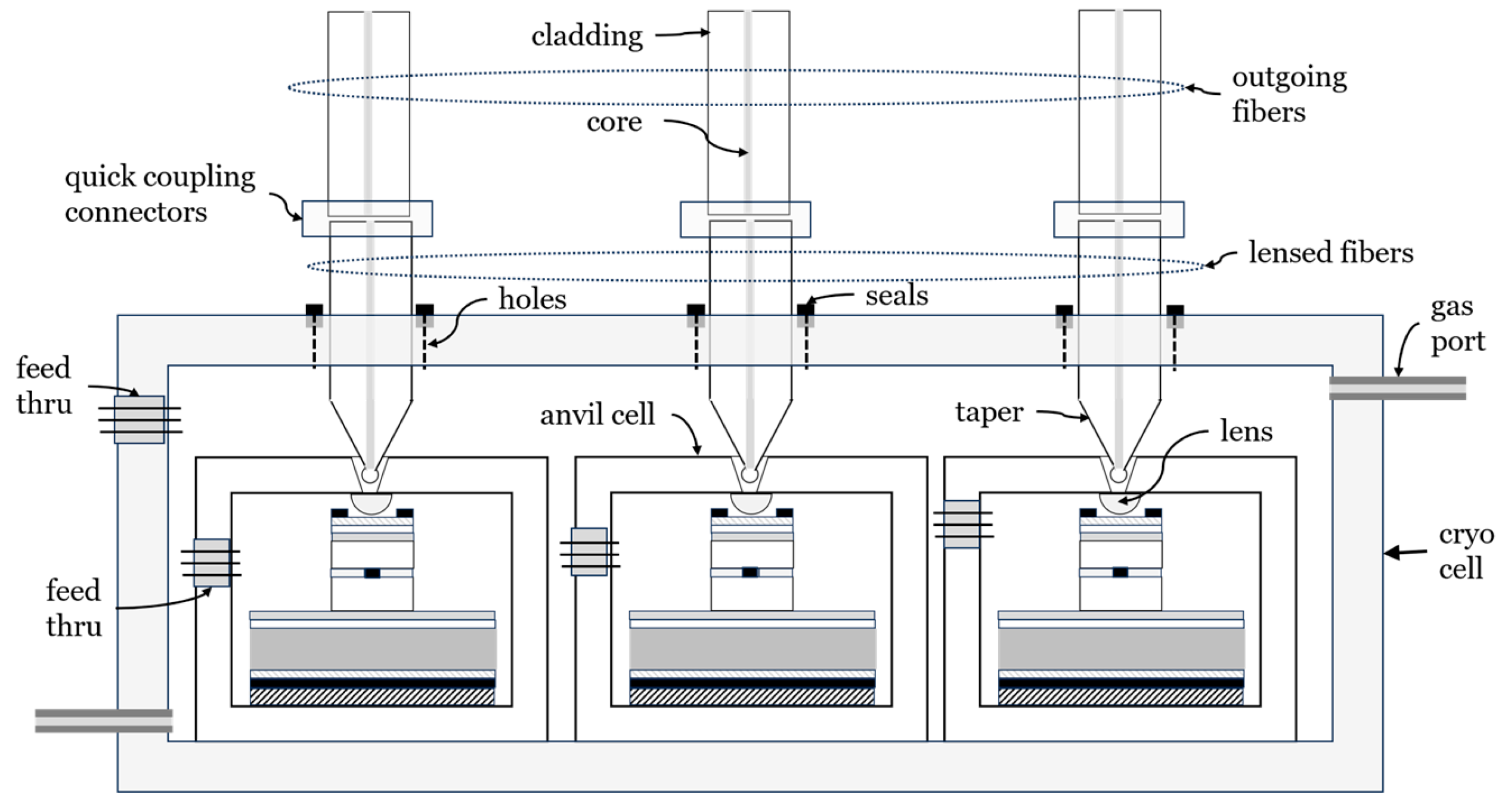 cladding
outgoing fibers
core
quick coupling connectors
lensed fibers
holes
seals
gas port
feed thru
anvil cell
taper
lens
cryo cell
feed thru