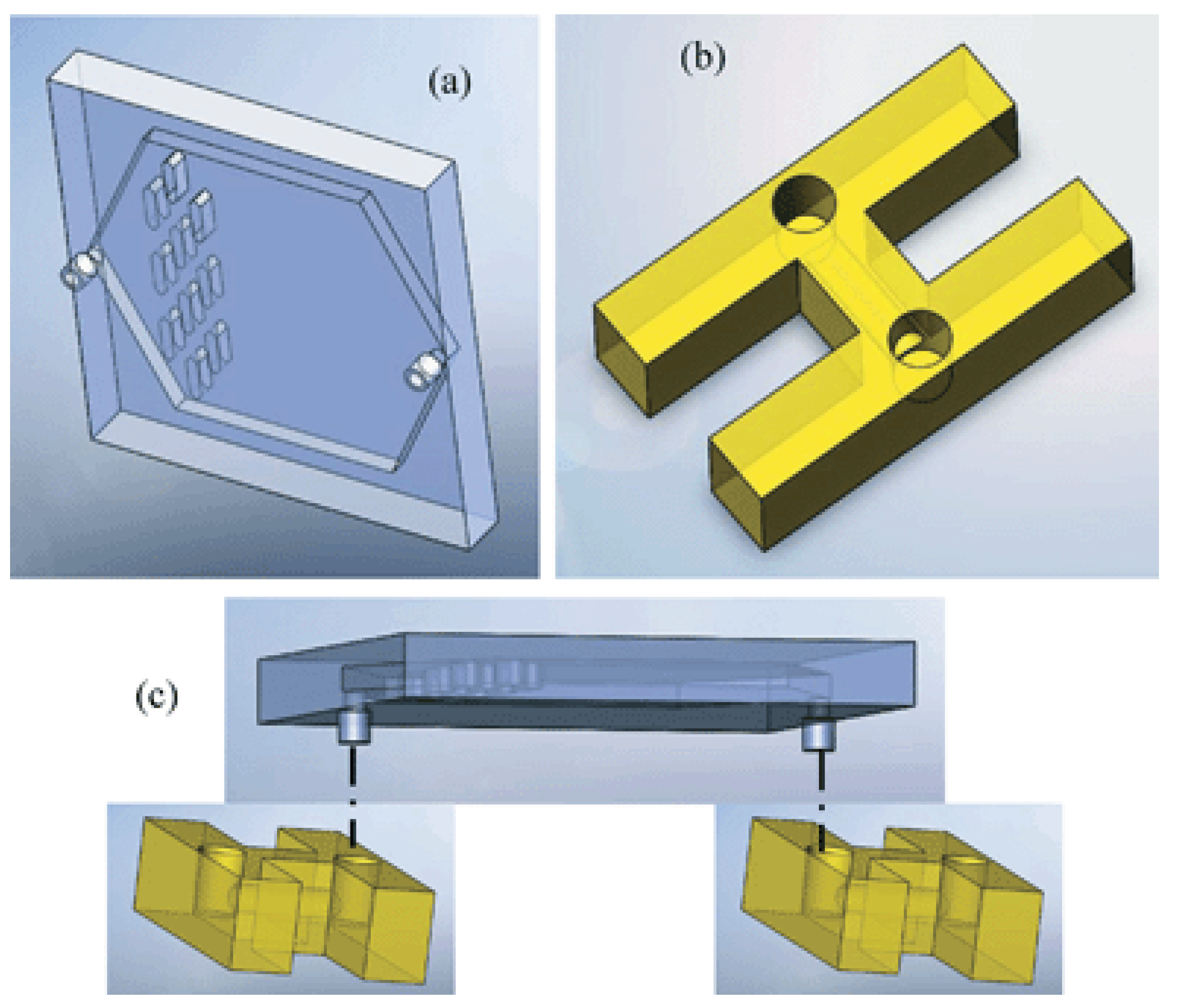 (a)

(b)

(c)