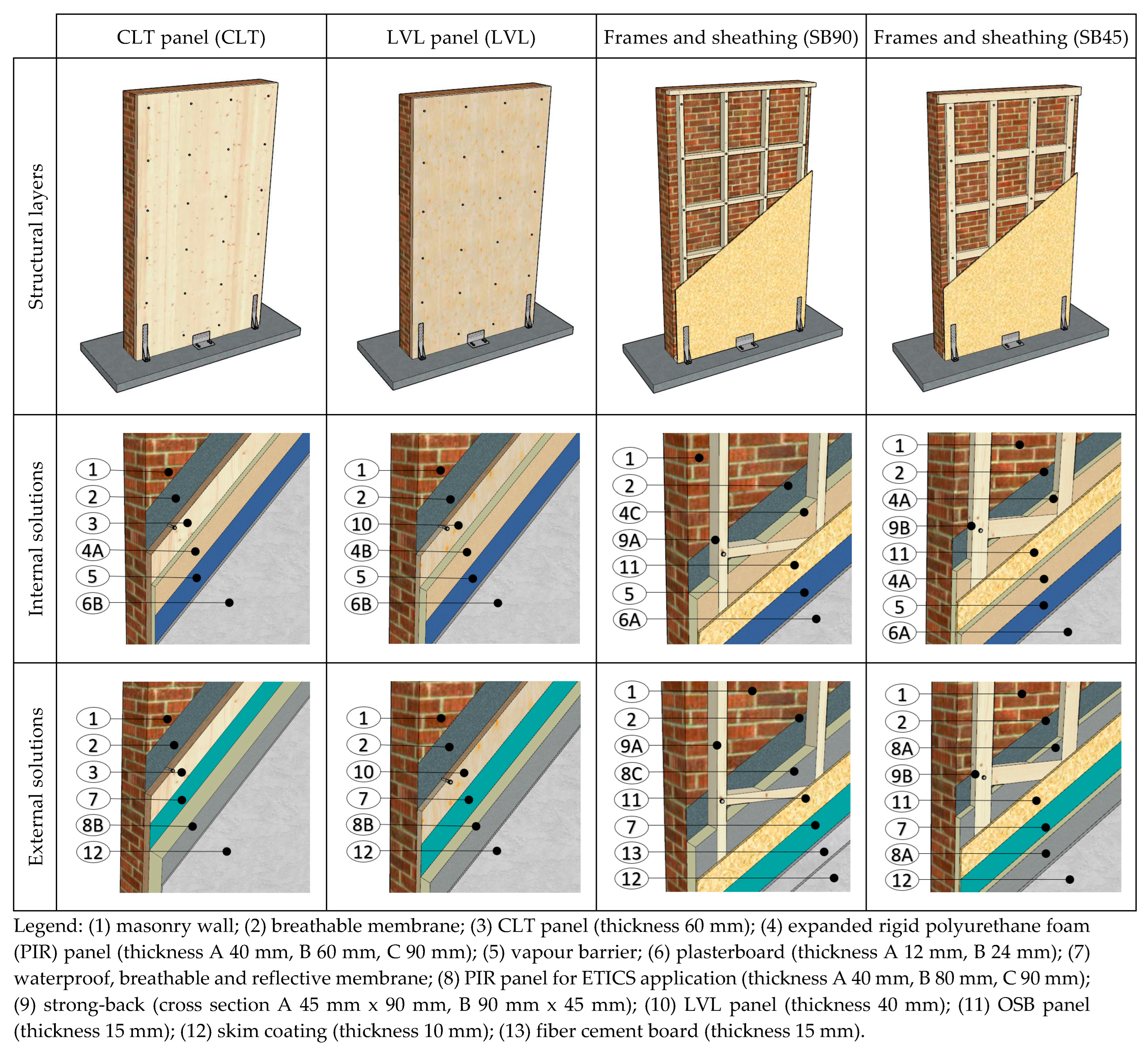 | | CLT panel (CLT) | LVL panel (LVL) | Frames and sheathing (SB90) | Frames and sheathing (SB45) |
|---|---|---|---|---|
| Structural layers | | | | |
| Internal solutions | 1 2 3 4A 5 6B | 1 2 10 4B 5 6B | 1 2 4C 9A 11 5 6A | 1 2 4A 9B 11 4A 5 6A |
| External solutions | 1 2 3 7 8B 12 | 1 2 10 7 8B 12 | 1 2 9A 8C 11 7 13 12 | 1 2 8A 9B 11 7 8A 12 |

Legend: (1) masonry wall; (2) breathable membrane; (3) CLT panel (thickness 60 mm); (4) expanded rigid polyurethane foam (PIR) panel (thickness A 40 mm, B 60 mm, C 90 mm); (5) vapour barrier; (6) plasterboard (thickness A 12 mm, B 24 mm); (7) waterproof, breathable and reflective membrane; (8) PIR panel for ETICS application (thickness A 40 mm, B 80 mm, C 90 mm); (9) strong-back (cross section A 45 mm x 90 mm, B 90 mm x 45 mm); (10) LVL panel (thickness 40 mm); (11) OSB panel (thickness 15 mm); (12) skim coating (thickness 10 mm); (13) fiber cement board (thickness 15 mm).