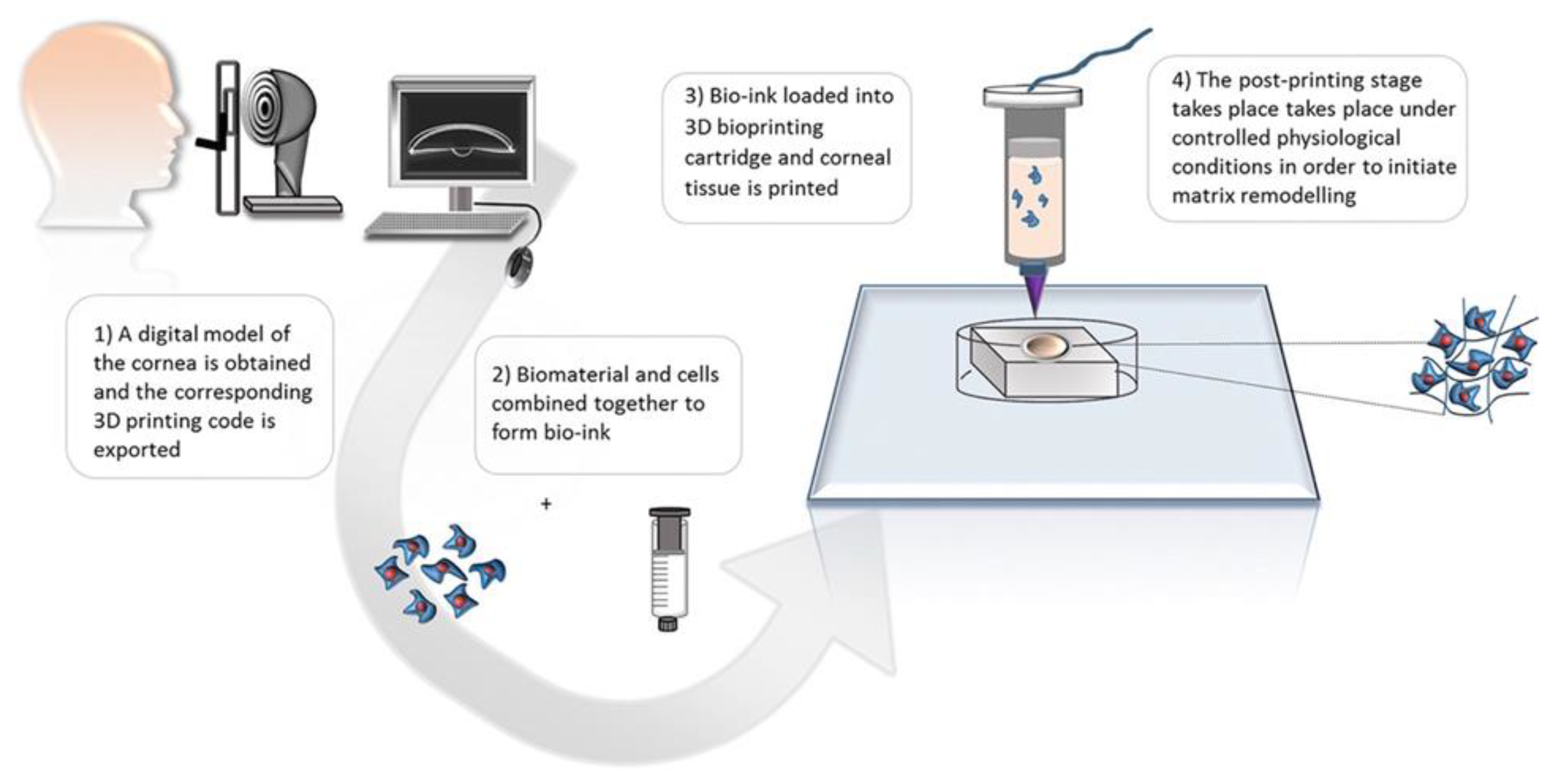 1) A digital model of the cornea is obtained and the corresponding 3D printing code is exported

2) Biomaterial and cells combined together to form bio-ink

+

3) Bio-ink loaded into 3D bioprinting cartridge and corneal tissue is printed

4) The post-printing stage takes place takes place under controlled physiological conditions in order to initiate matrix remodelling