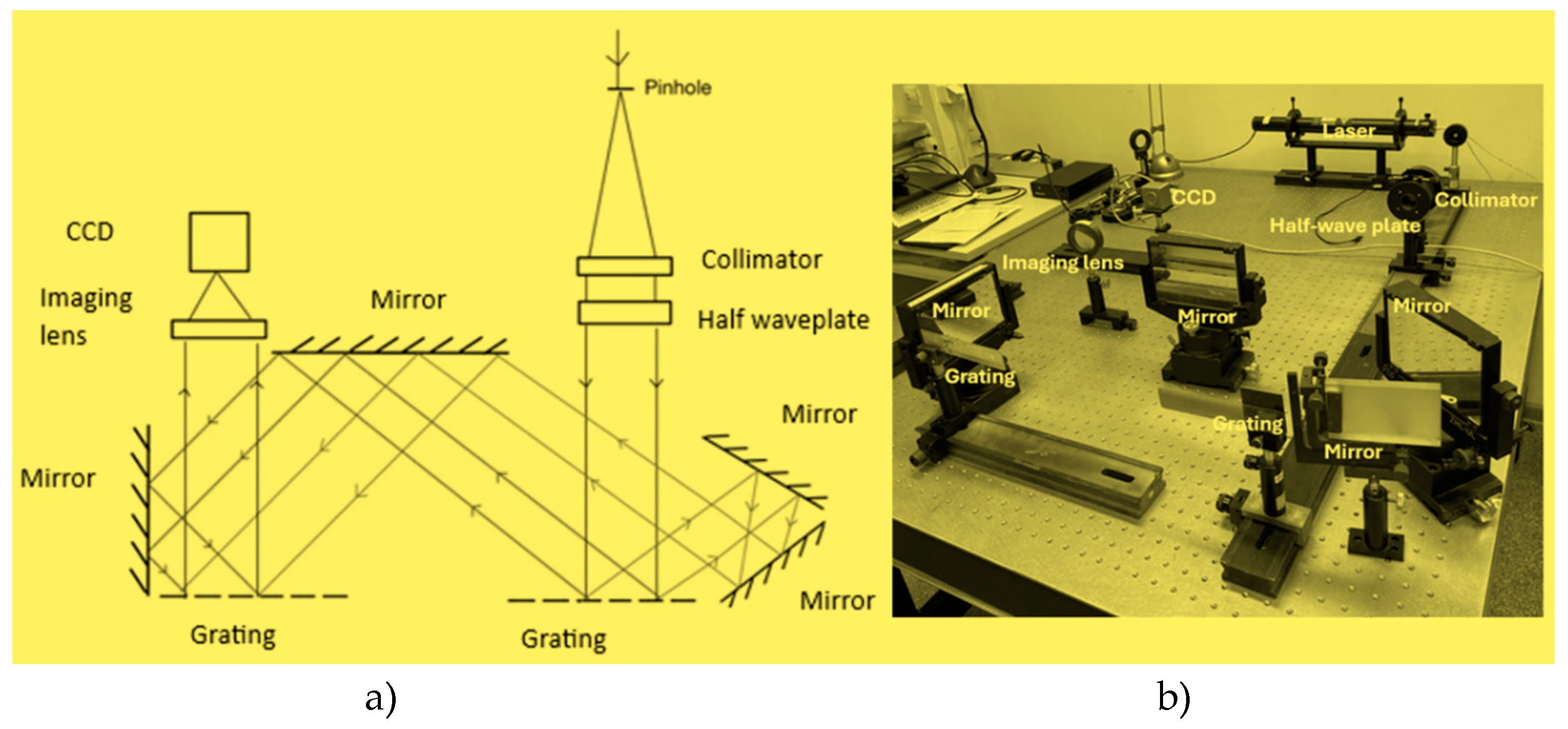 Pinhole

CCD

Collimator

Imaging lens

Mirror

Half waveplate

Mirror

Mirror

Mirror

Grating

Grating

Laser

CCD

Collimator

Half-wave plate

Imaging lens

Mirror

Mirror

Mirror

Grating

Grating

Mirror

a)

b)