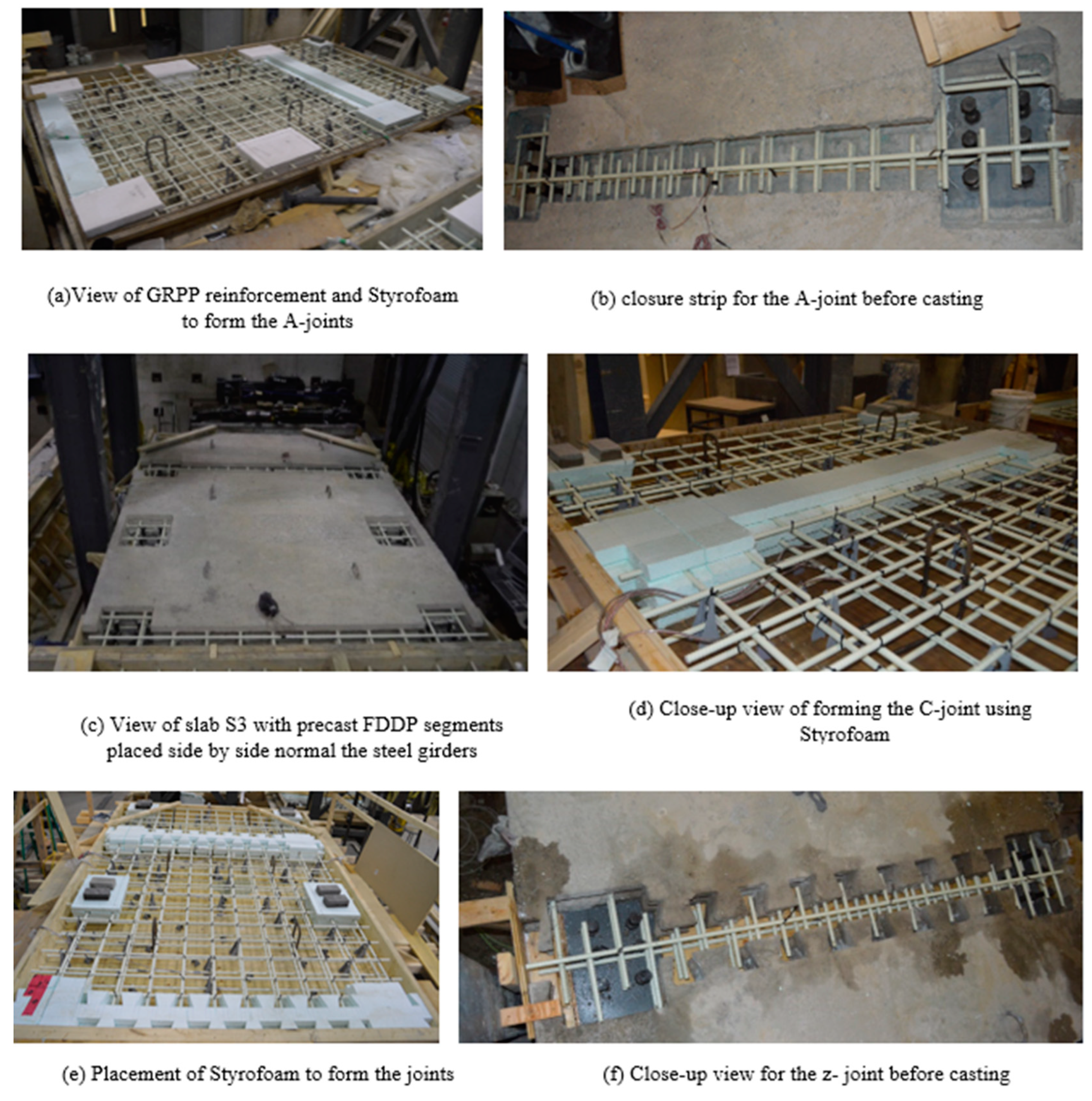 (a)View of GRPP reinforcement and Styrofoam to form the A-joints

(b) closure strip for the A-joint before casting

(c) View of slab S3 with precast FDDP segments placed side by side normal the steel girders

(d) Close-up view of forming the C-joint using Styrofoam

(e) Placement of Styrofoam to form the joints

(f) Close-up view for the z- joint before casting