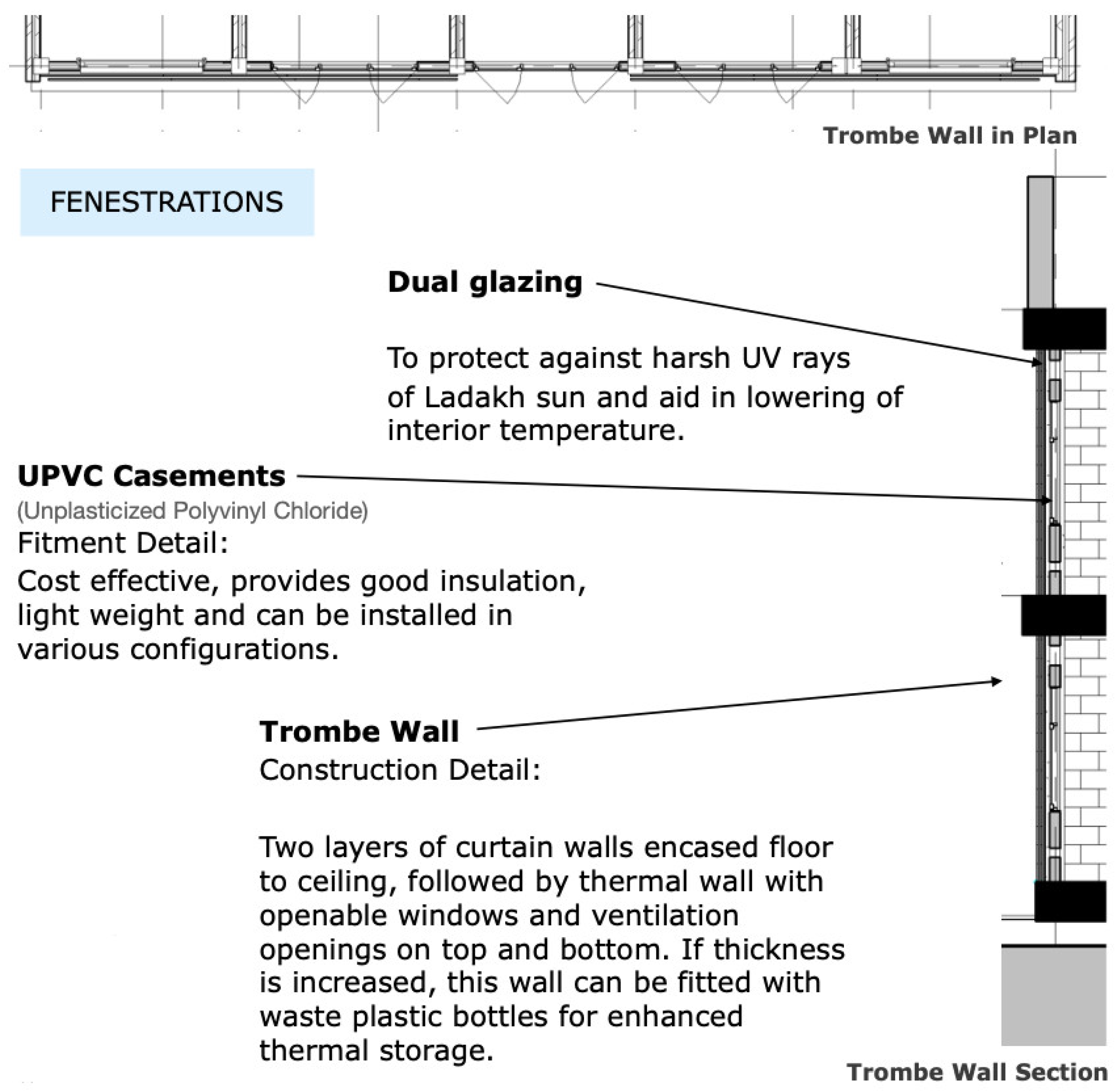 Trombe Wall in Plan

FENESTRATIONS

Dual glazing

To protect against harsh UV rays of Ladakh sun and aid in lowering of interior temperature.

UPVC Casements
(Unplasticized Polyvinyl Chloride)
Fitment Detail:
Cost effective, provides good insulation, light weight and can be installed in various configurations.

Trombe Wall
Construction Detail:

Two layers of curtain walls encased floor to ceiling, followed by thermal wall with openable windows and ventilation openings on top and bottom. If thickness is increased, this wall can be fitted with waste plastic bottles for enhanced thermal storage.

Trombe Wall Section