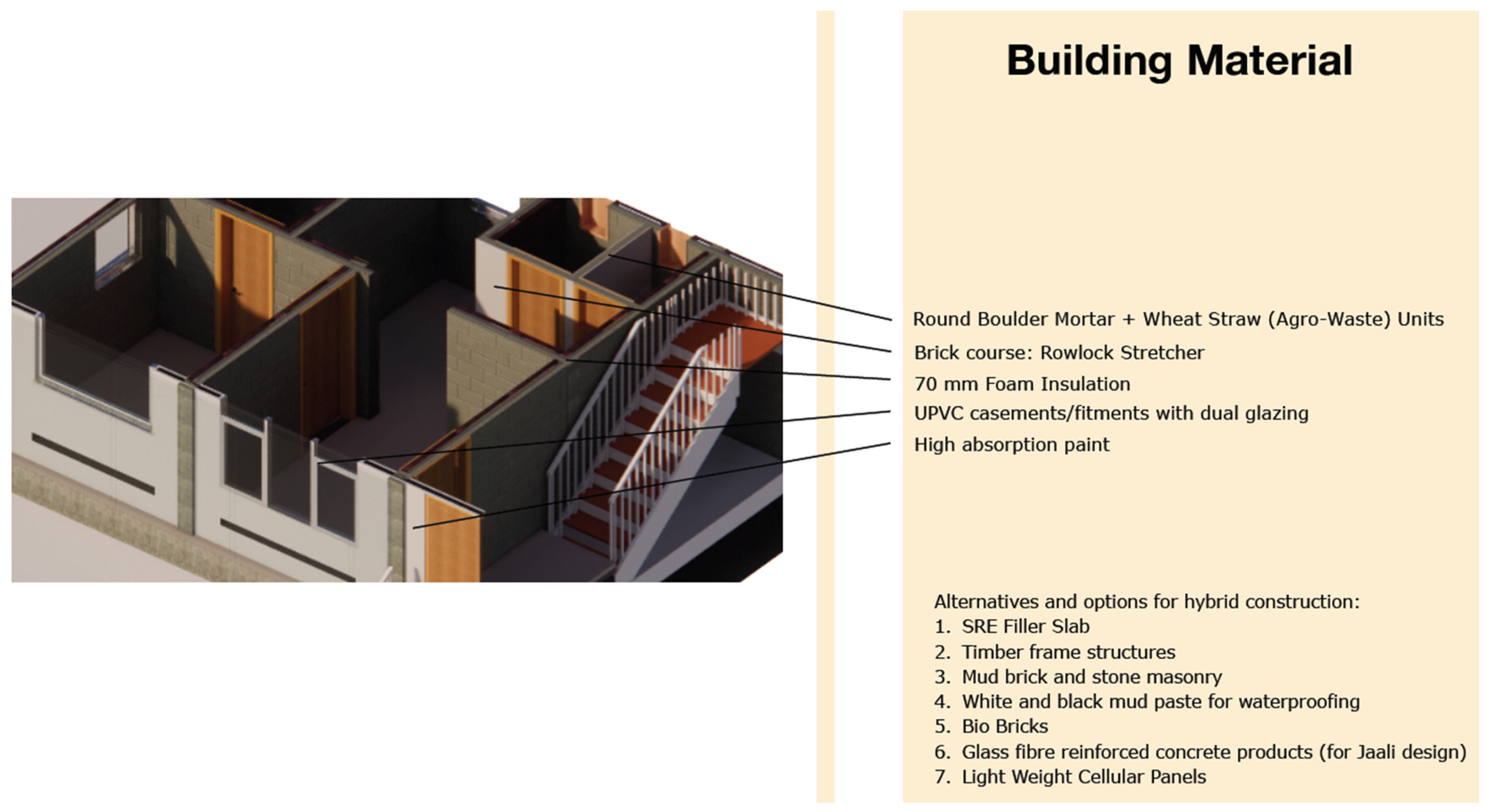 Building Material

Round Boulder Mortar + Wheat Straw (Agro-Waste) Units

Brick course: Rowlock Stretcher

70 mm Foam Insulation

UPVC casements/fitments with dual glazing

High absorption paint

Alternatives and options for hybrid construction:
1. SRE Filler Slab
2. Timber frame structures
3. Mud brick and stone masonry
4. White and black mud paste for waterproofing
5. Bio Bricks
6. Glass fibre reinforced concrete products (for Jaali design)
7. Light Weight Cellular Panels