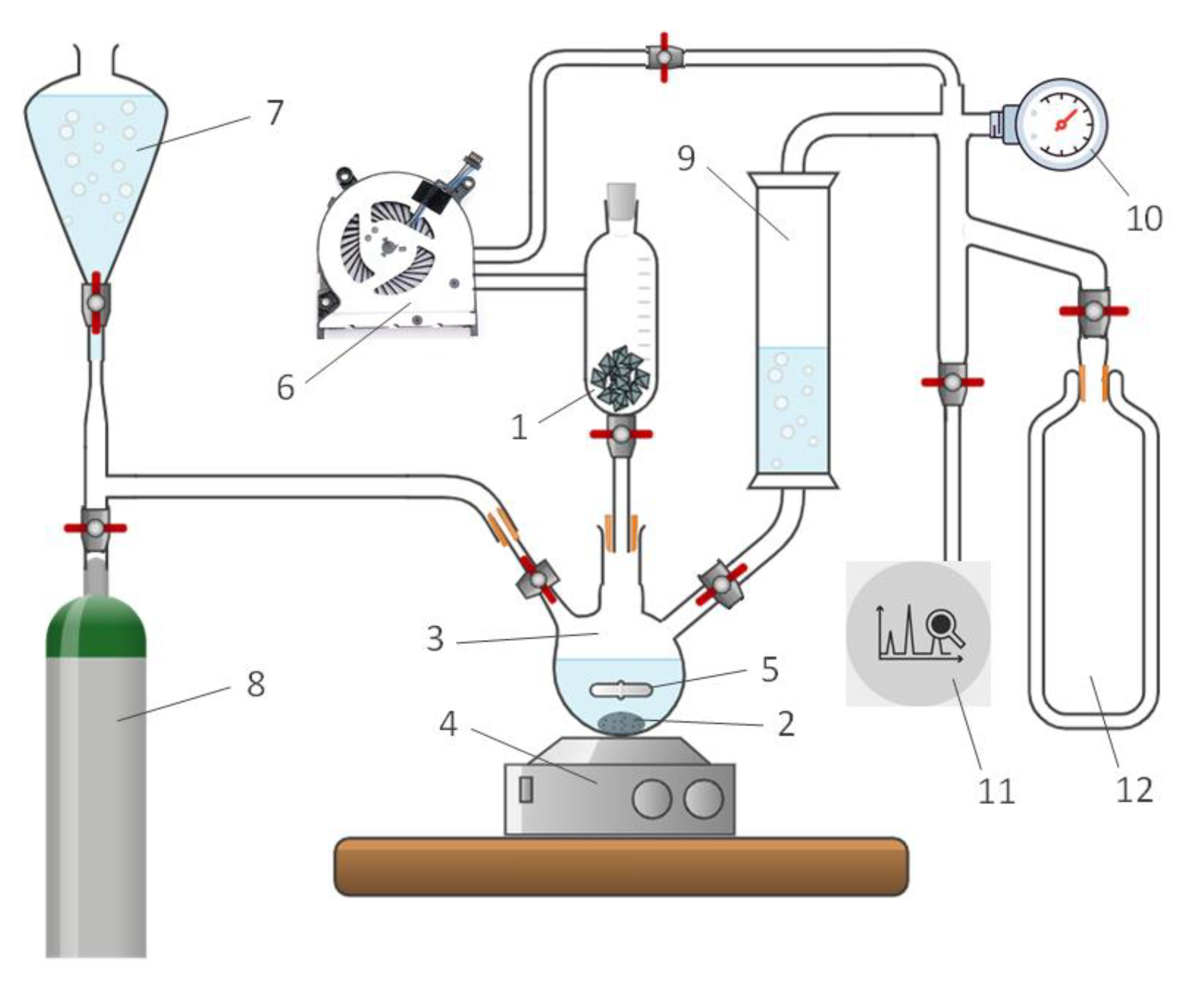 7
9
10
6
1
3
5
8
4
2
11
12