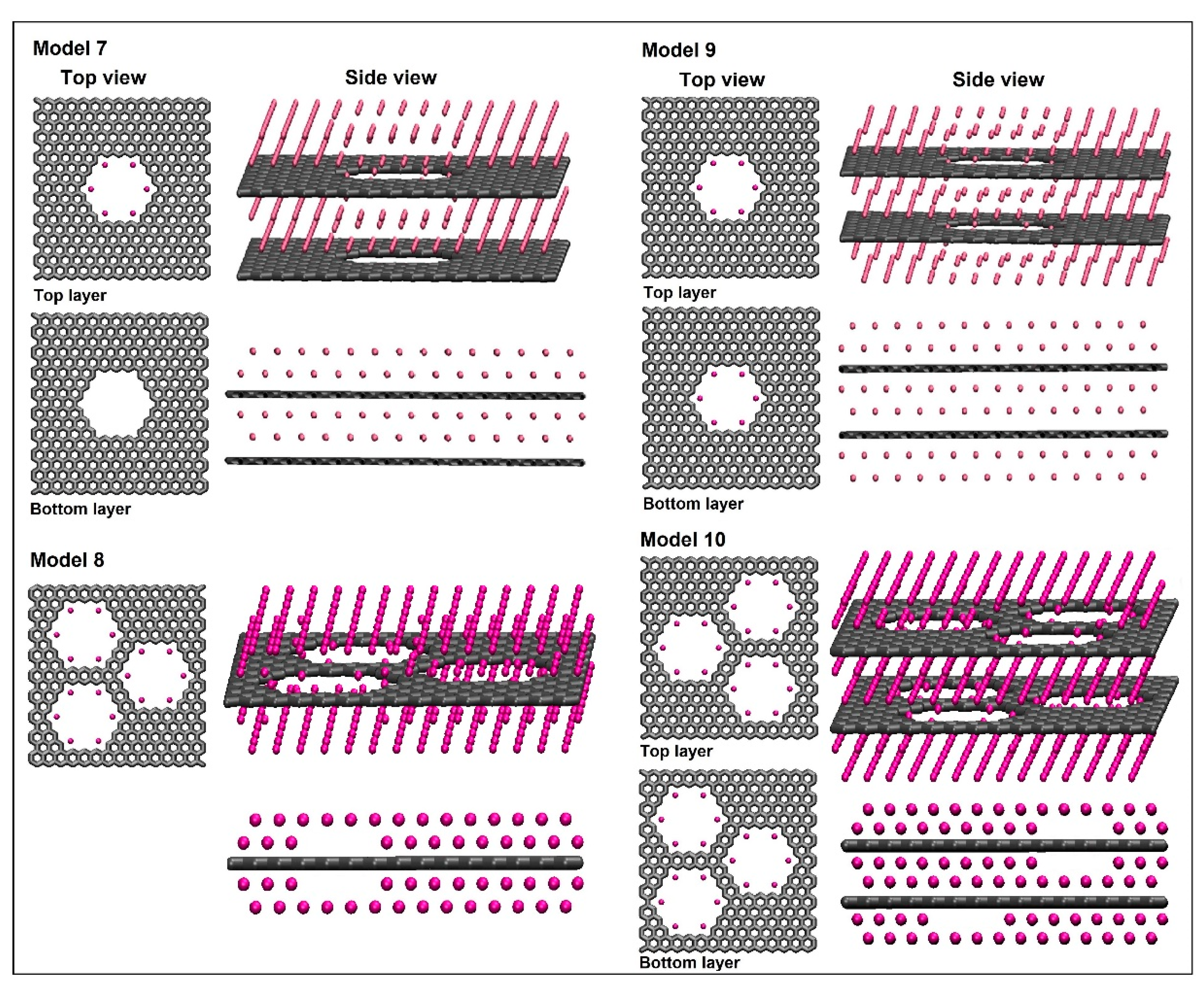 Model 7

Top view

Side view

Top layer

Bottom layer

Model 8

Model 9

Top view

Side view

Top layer

Bottom layer

Model 10

Top layer

Bottom layer