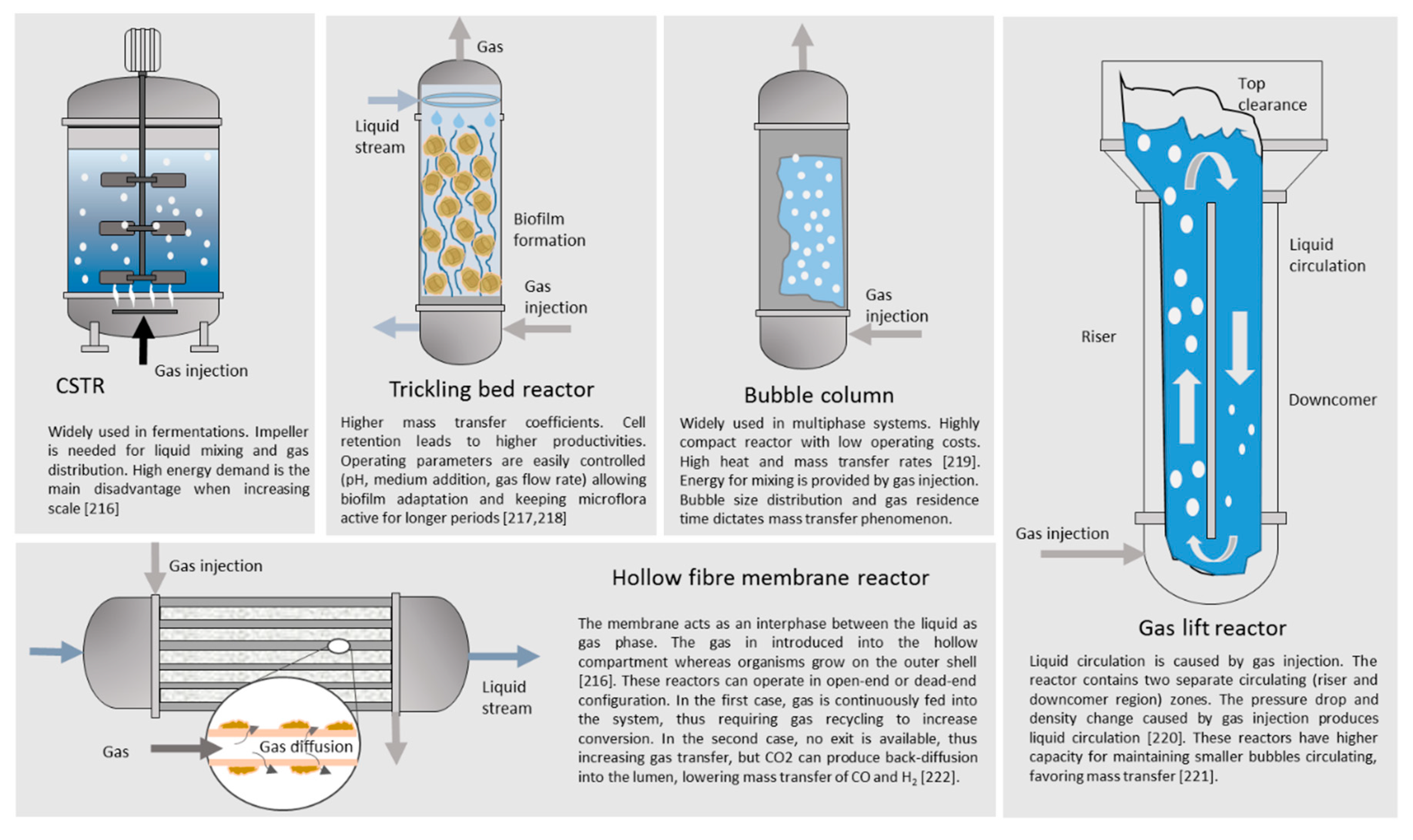 Gas injection

CSTR

Widely used in fermentations. Impeller is needed for liquid mixing and gas distribution. High energy demand is the main disadvantage when increasing scale [216]

Gas

Liquid stream

Biofilm formation

Gas injection

Trickling bed reactor

Higher mass transfer coefficients. Cell retention leads to higher productivities. Operating parameters are easily controlled (pH, medium addition, gas flow rate) allowing biofilm adaptation and keeping microflora active for longer periods [217,218]

Gas injection

Bubble column

Widely used in multiphase systems. Highly compact reactor with low operating costs. High heat and mass transfer rates [219]. Energy for mixing is provided by gas injection. Bubble size distribution and gas residence time dictates mass transfer phenomenon.

Top clearance

Liquid circulation

Riser

Downcomer

Gas injection

Gas lift reactor

Liquid circulation is caused by gas injection. The reactor contains two separate circulating (riser and downcomer region) zones. The pressure drop and density change caused by gas injection produces liquid circulation [220]. These reactors have higher capacity for maintaining smaller bubbles circulating, favoring mass transfer [221].

Gas injection

Liquid stream

Gas

Gas diffusion

Hollow fibre membrane reactor

The membrane acts as an interphase between the liquid as gas phase. The gas in introduced into the hollow compartment whereas organisms grow on the outer shell [216]. These reactors can operate in open-end or dead-end configuration. In the first case, gas is continuously fed into the system, thus requiring gas recycling to increase conversion. In the second case, no exit is available, thus increasing gas transfer, but CO2 can produce back-diffusion into the lumen, lowering mass transfer of CO and $H_2$ [222].