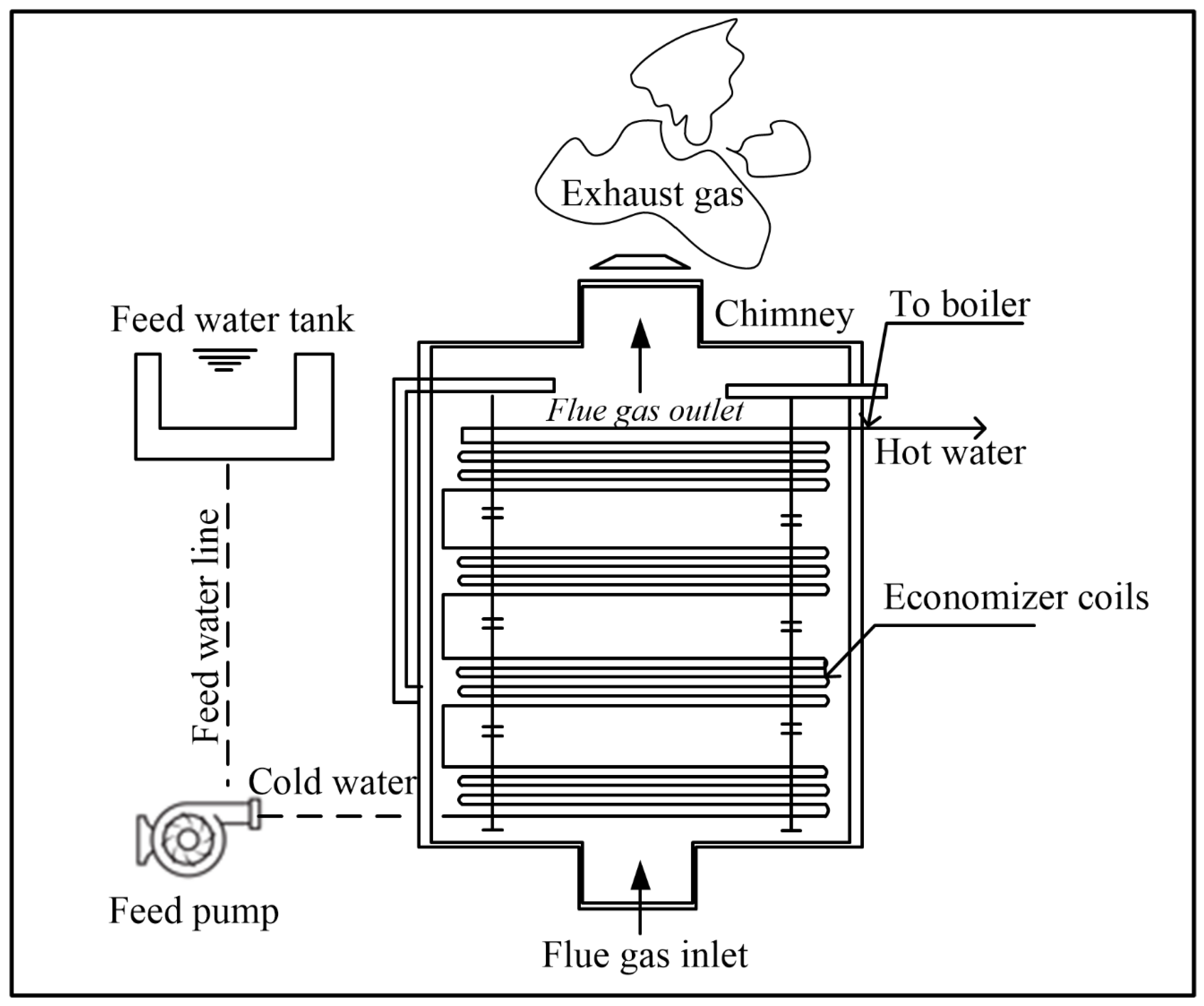 Exhaust gas

Feed water tank

Chimney

To boiler

Flue gas outlet

Hot water

Feed water line

Economizer coils

Cold water

Feed pump

Flue gas inlet