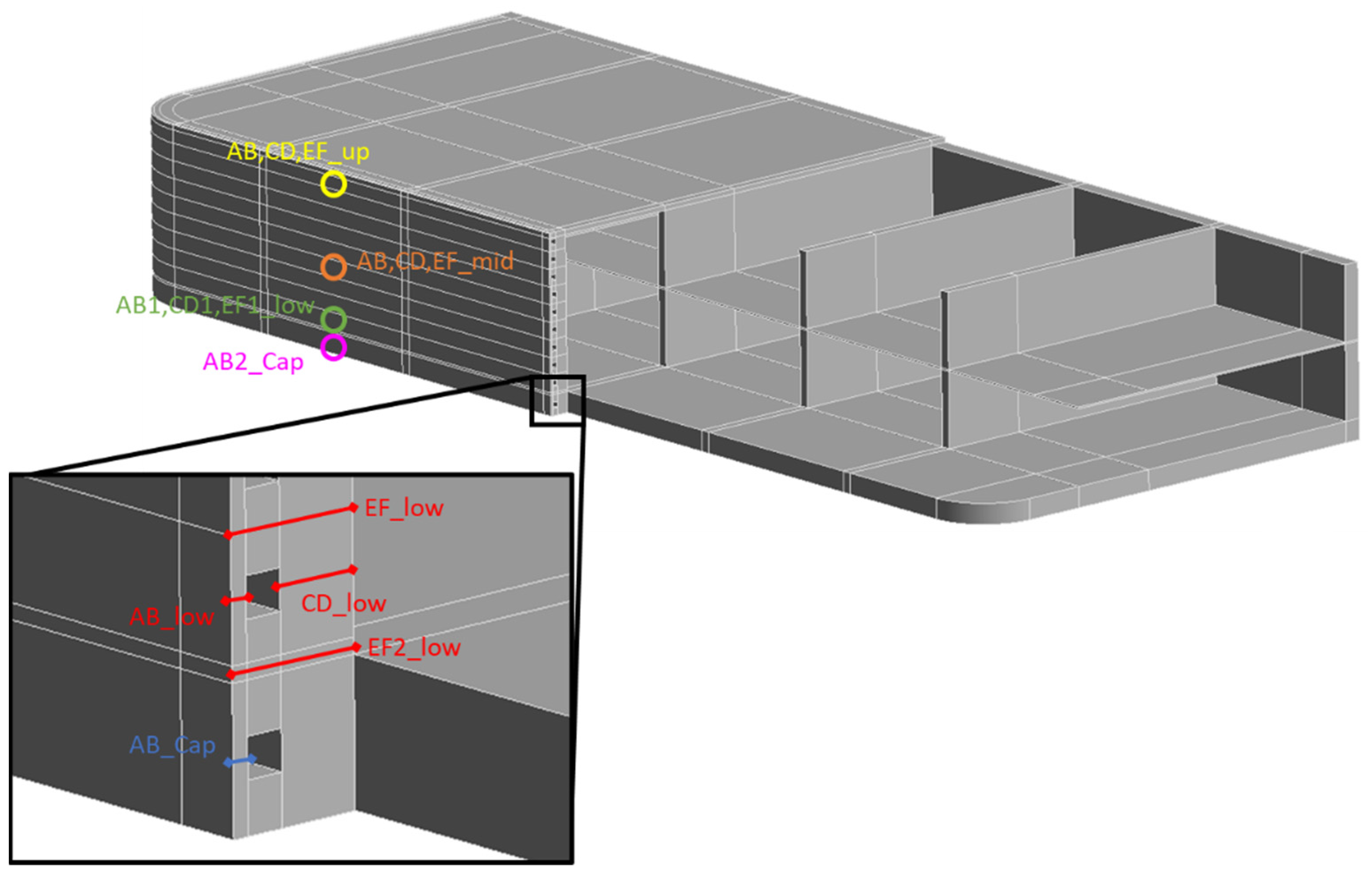 AB,CD,EF_up
AB,CD,EF_mid
AB1,CD1,EF1_low
AB2_Cap
EF_low
CD_low
AB_low
EF2_low
AB_Cap