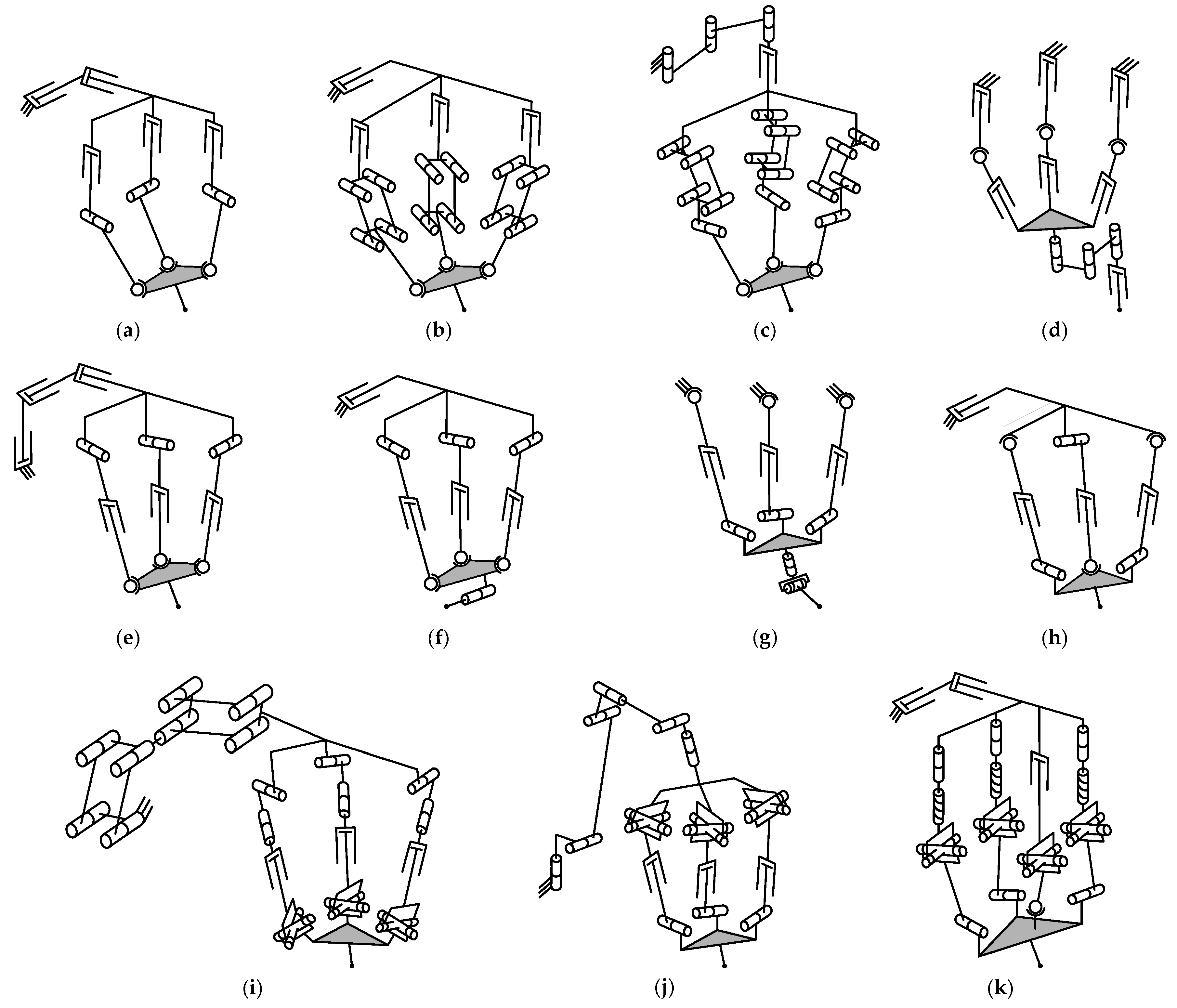 (a)

(b)

(c)

(d)

(e)

(f)

(g)

(h)

(i)

(j)

(k)