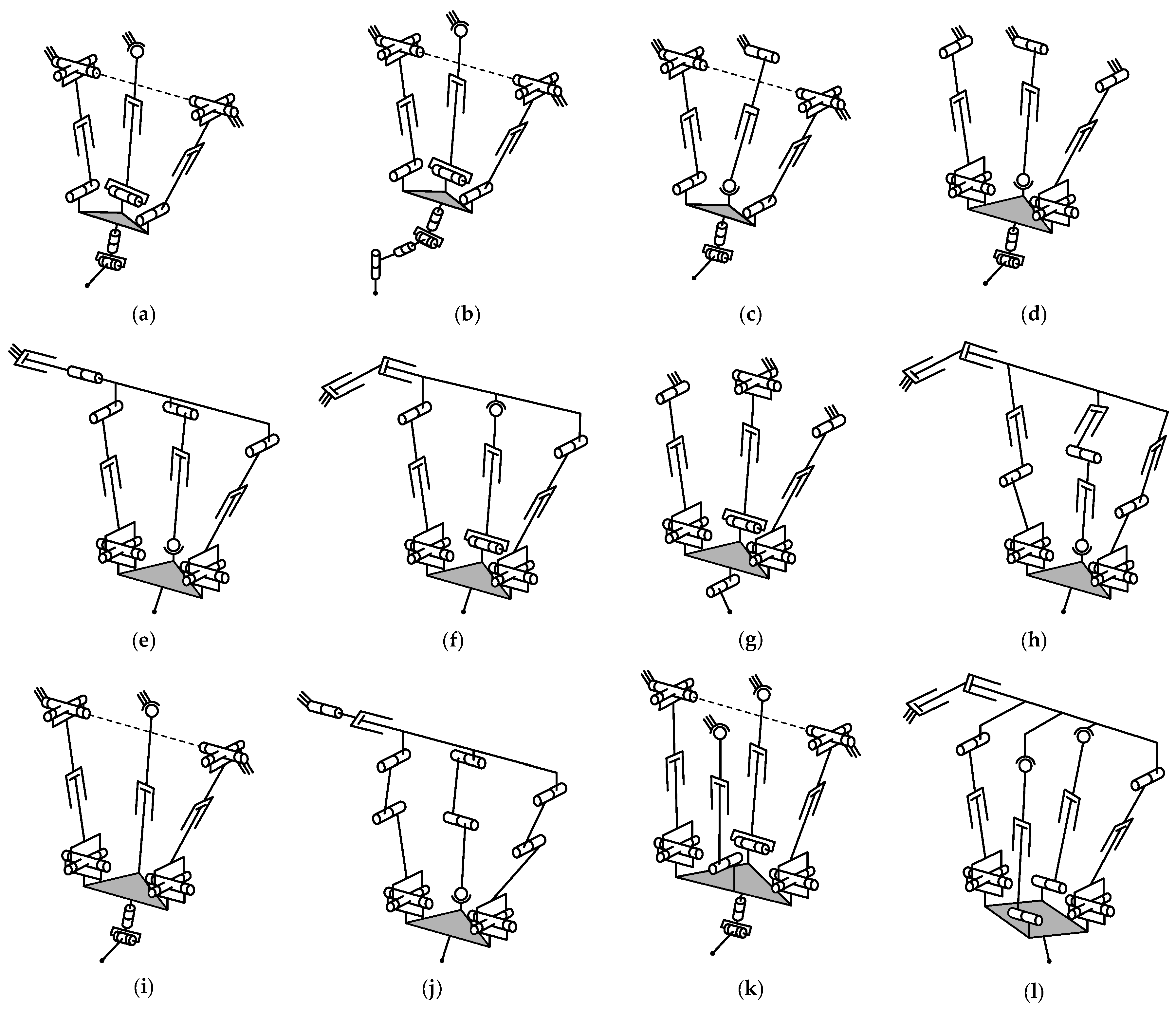 (a)

(b)

(c)

(d)

(e)

(f)

(g)

(h)

(i)

(j)

(k)

(l)