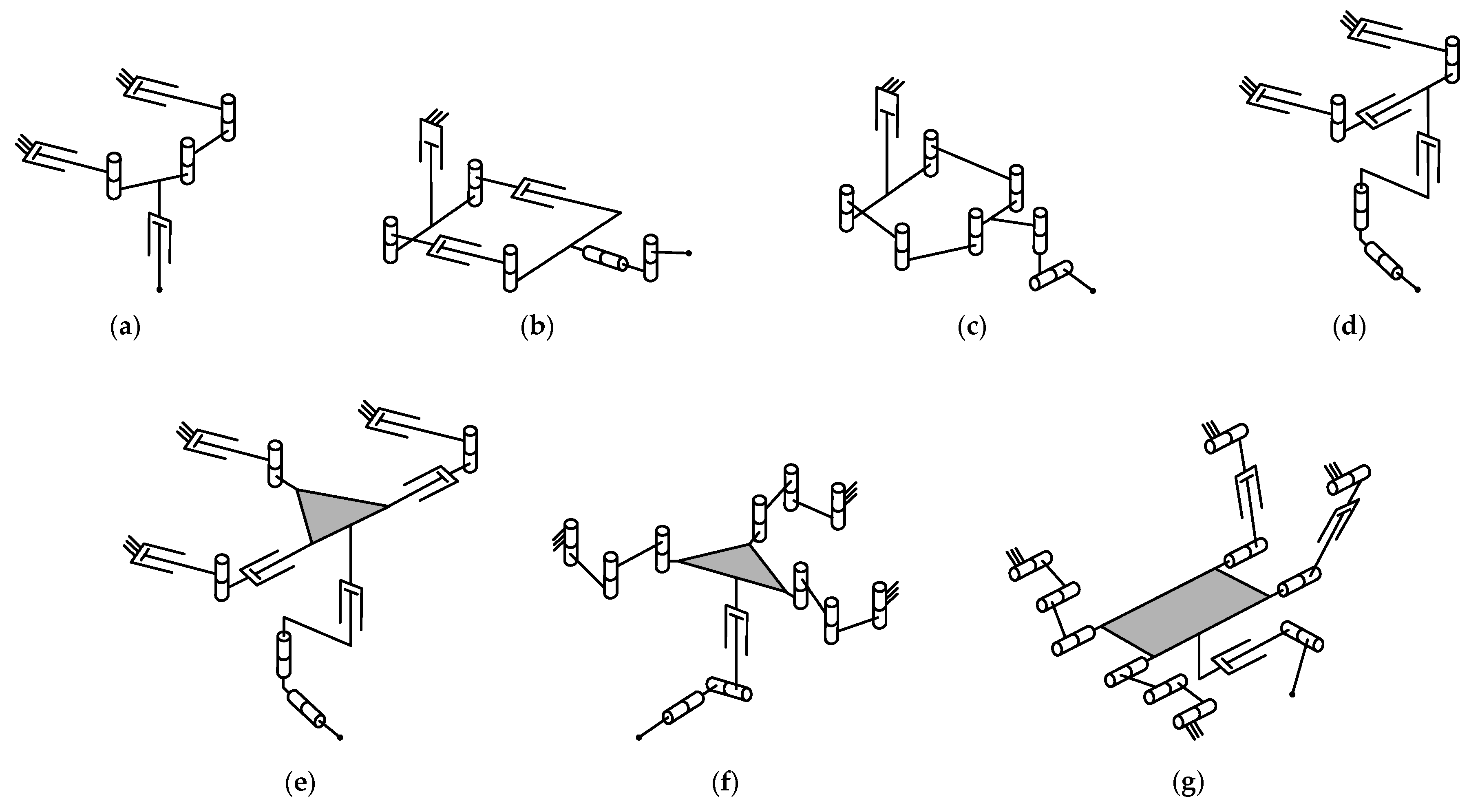 (a)

(b)

(c)

(d)

(e)

(f)

(g)