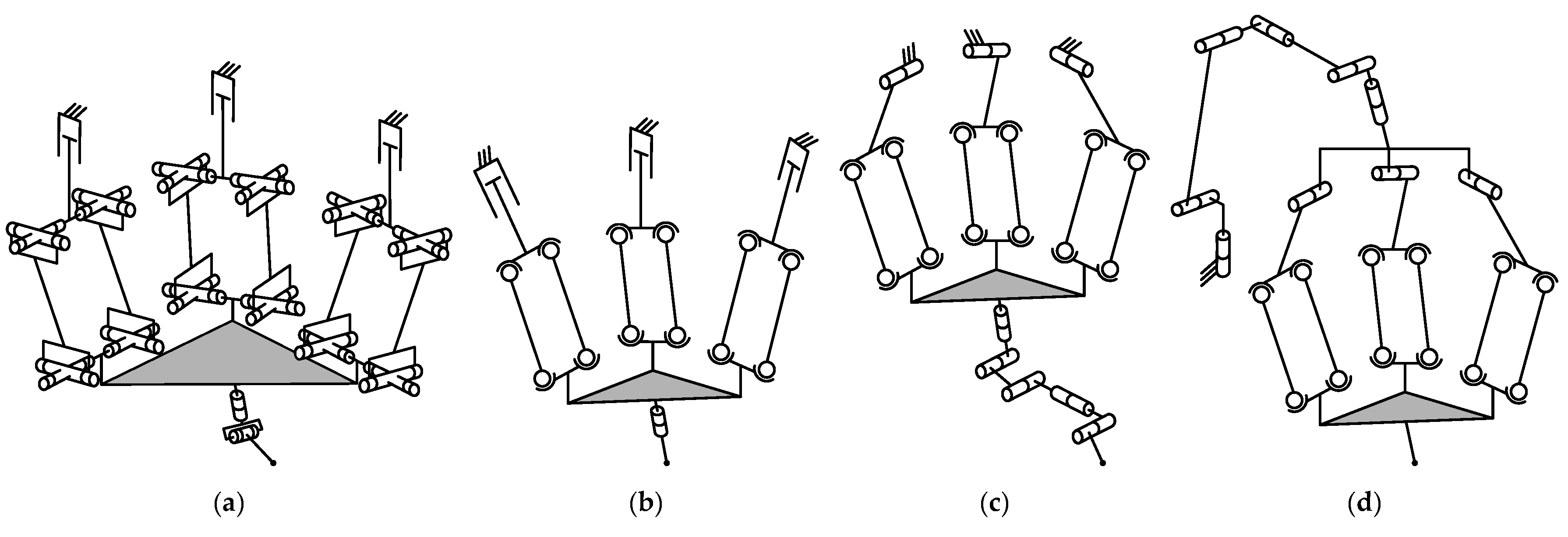 (a)

(b)

(c)

(d)