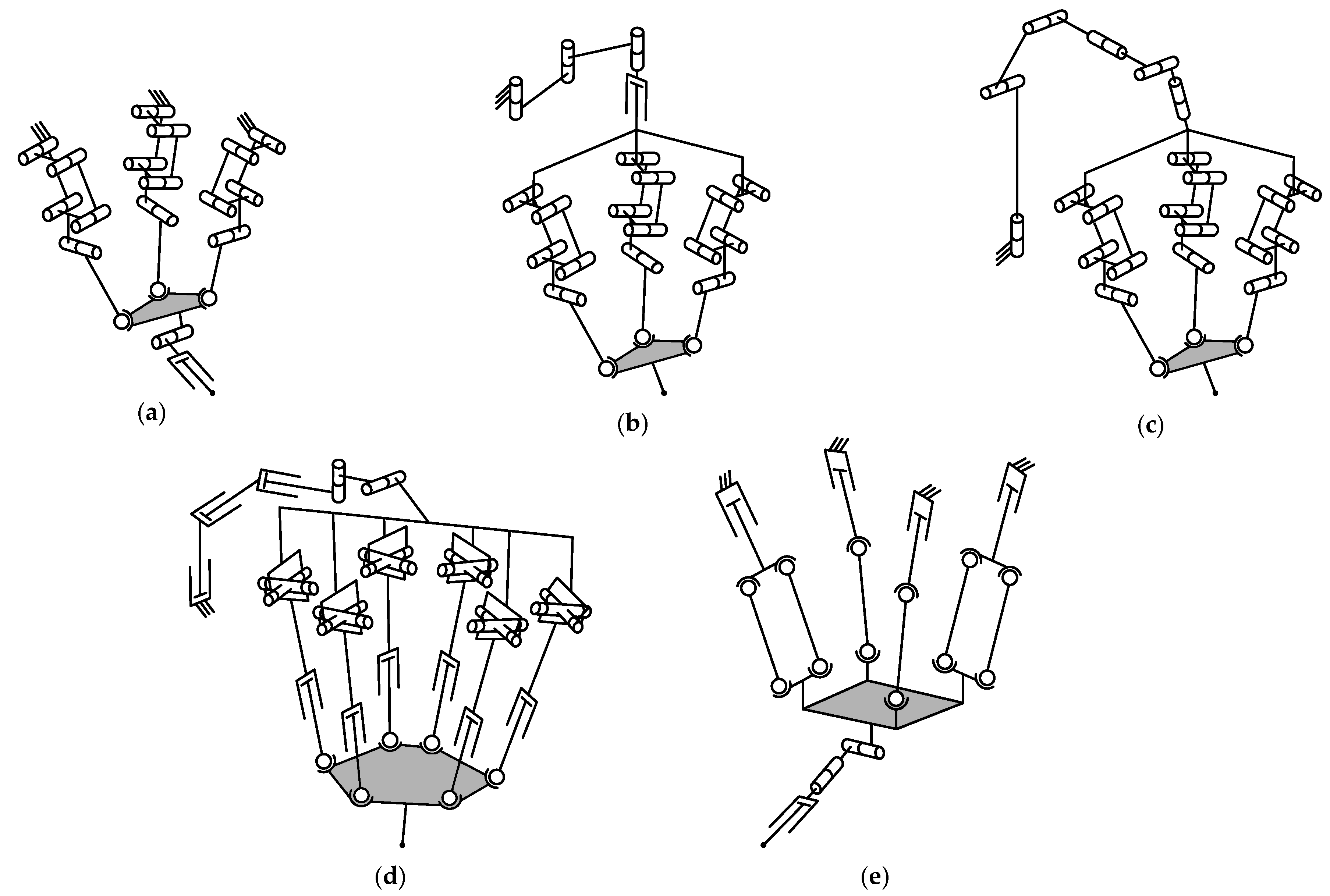 (a)

(b)

(c)

(d)

(e)