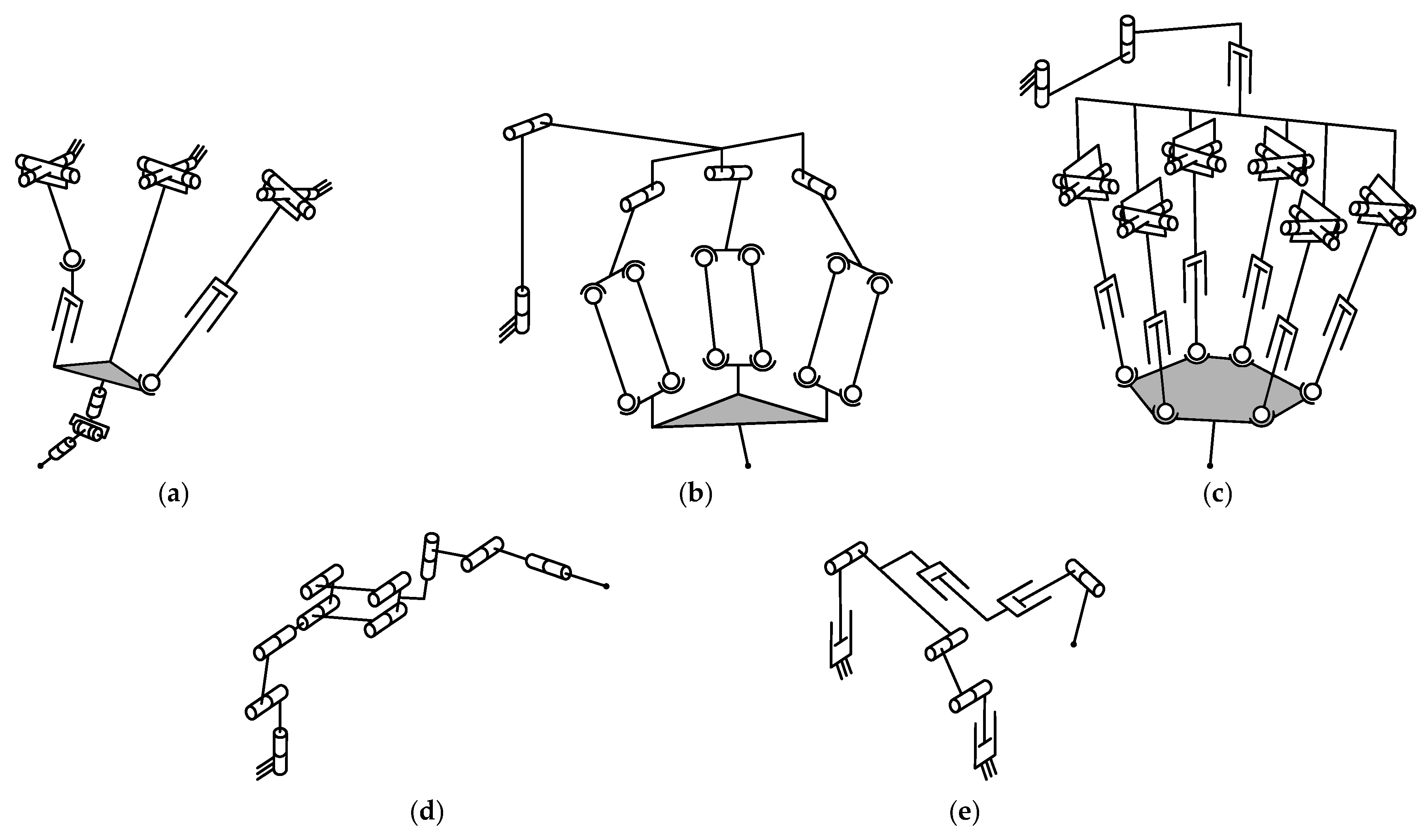 (a)

(b)

(c)

(d)

(e)