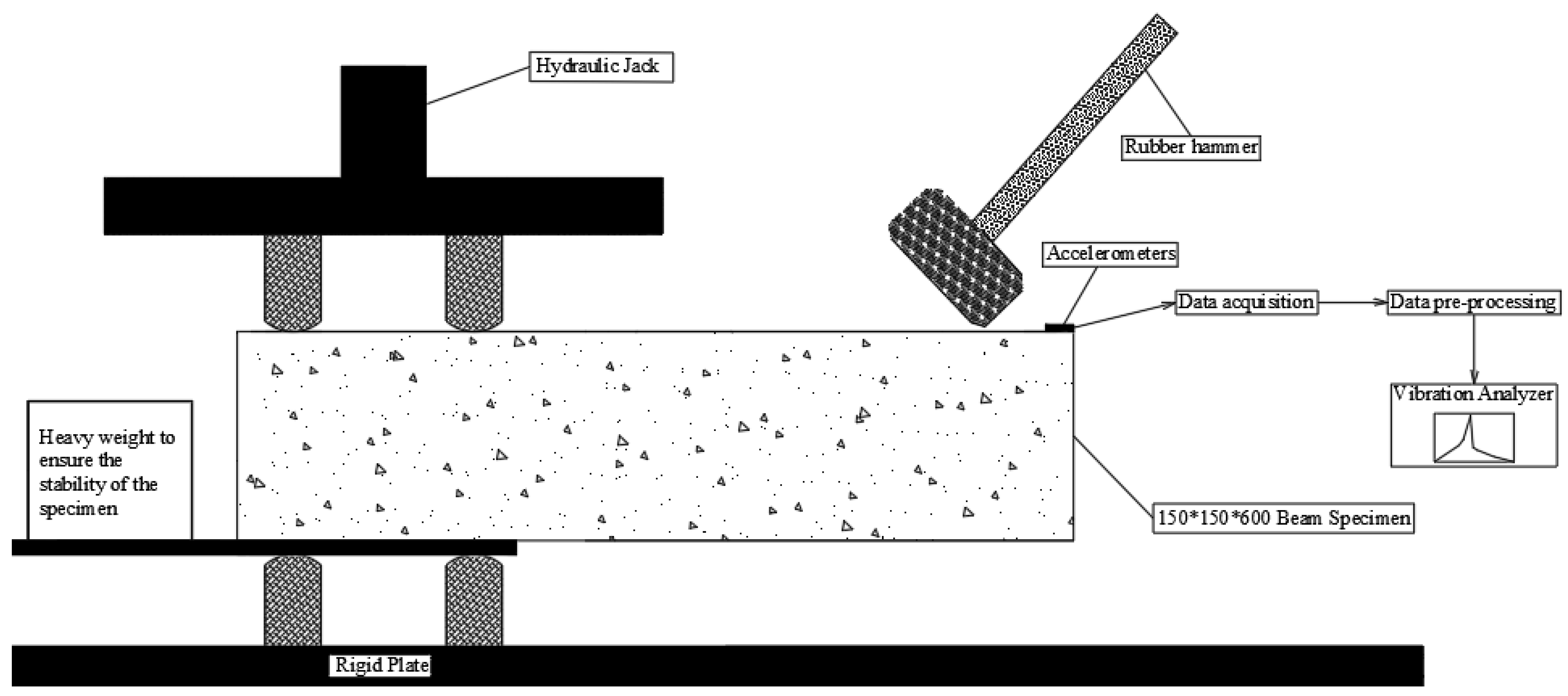 Hydraulic Jack

Rubber hammer

Accelerometers

Data acquisition

Data pre-processing

Vibration Analyzer

Heavy weight to ensure the stability of the specimen

150*150*600 Beam Specimen

Rigid Plate