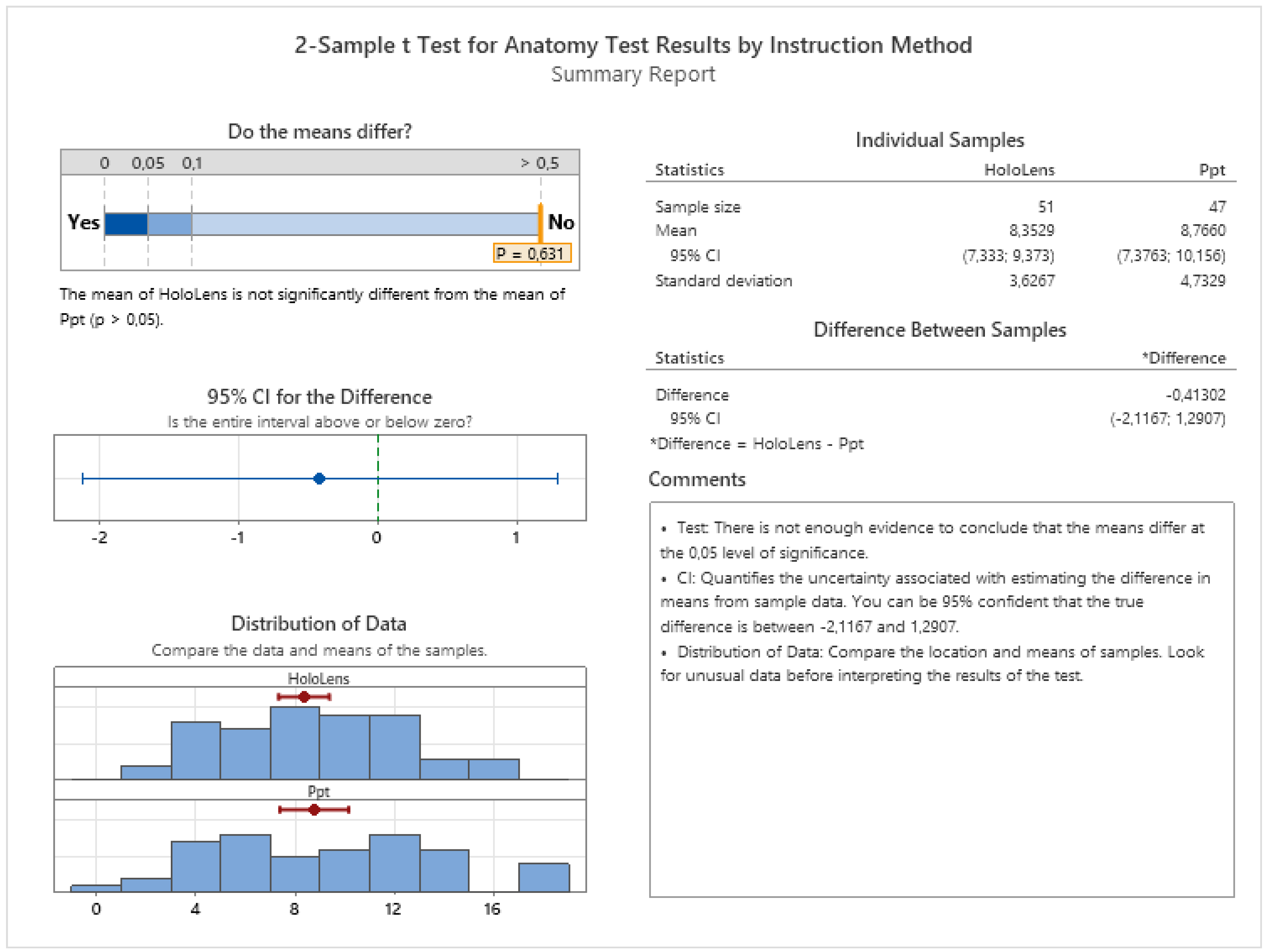 2-Sample t Test for Anatomy Test Results by Instruction Method
Summary Report

Do the means differ?

0 0,05 0,1 > 0,5

Yes No

P = 0,631

The mean of HoloLens is not significantly different from the mean of Ppt (p > 0,05).

95% CI for the Difference
Is the entire interval above or below zero?

-2 -1 0 1

Distribution of Data
Compare the data and means of the samples.

HoloLens

Ppt

0 4 8 12 16

Individual Samples

| Statistics | HoloLens | Ppt |
|---|---|---|
| Sample size | 51 | 47 |
| Mean | 8,3529 | 8,7660 |
| 95% CI | (7,333; 9,373) | (7,3763; 10,156) |
| Standard deviation | 3,6267 | 4,7329 |

Difference Between Samples

| Statistics | *Difference |
|---|---|
| Difference | -0,41302 |
| 95% CI | (-2,1167; 1,2907) |

*Difference = HoloLens - Ppt

Comments

• Test: There is not enough evidence to conclude that the means differ at the 0,05 level of significance.
• CI: Quantifies the uncertainty associated with estimating the difference in means from sample data. You can be 95% confident that the true difference is between -2,1167 and 1,2907.
• Distribution of Data: Compare the location and means of samples. Look for unusual data before interpreting the results of the test.