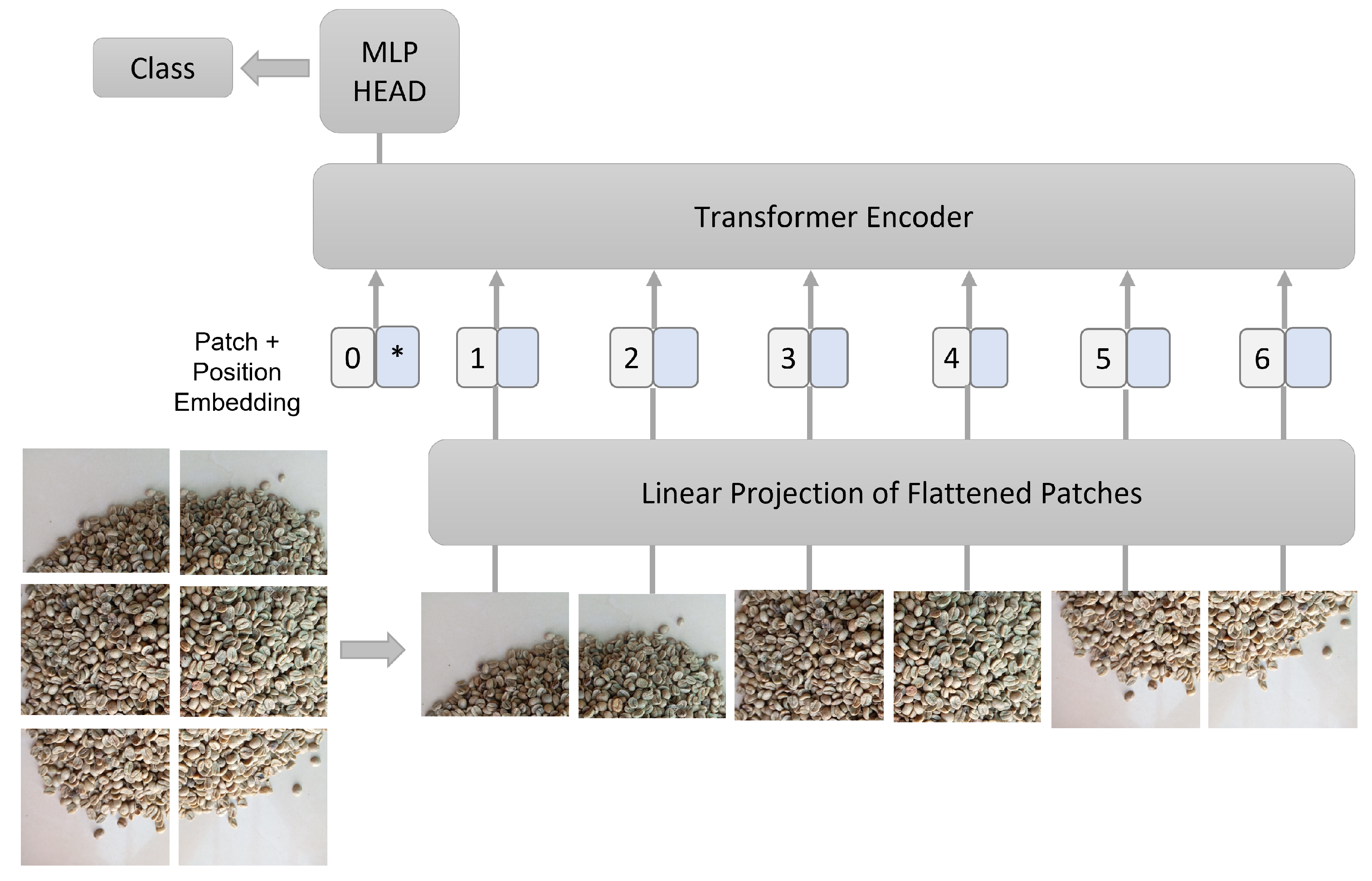 Class

MLP HEAD

Transformer Encoder

Patch + Position Embedding

0 *

1

2

3

4

5

6

Linear Projection of Flattened Patches