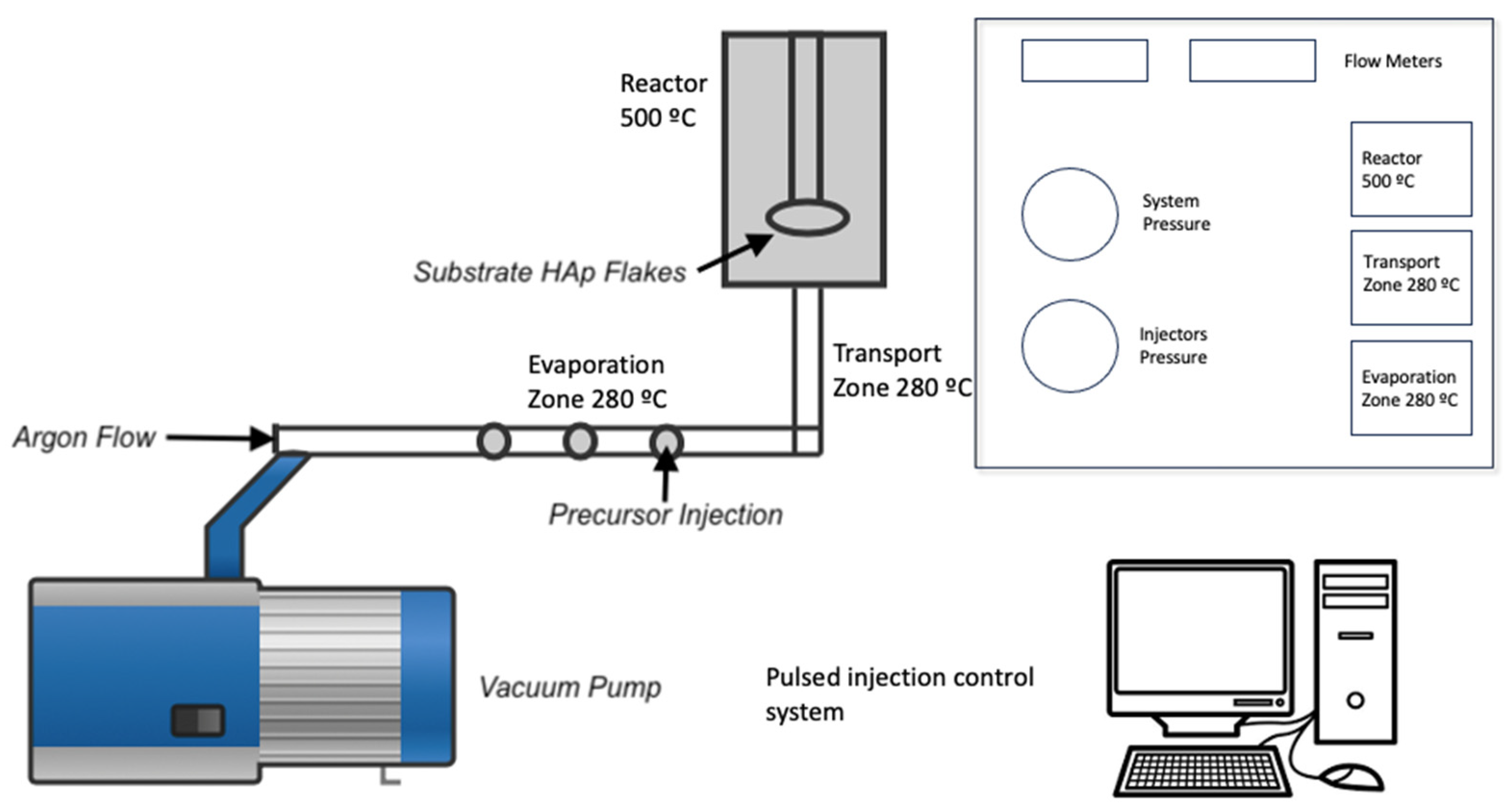 Reactor
500 ºC

Substrate HAp Flakes

Evaporation
Zone 280 ºC

Transport
Zone 280 ºC

Argon Flow

Precursor Injection

Vacuum Pump

Flow Meters

System
Pressure

Injectors
Pressure

Reactor
500 ºC

Transport
Zone 280 ºC

Evaporation
Zone 280 ºC

Pulsed injection control system