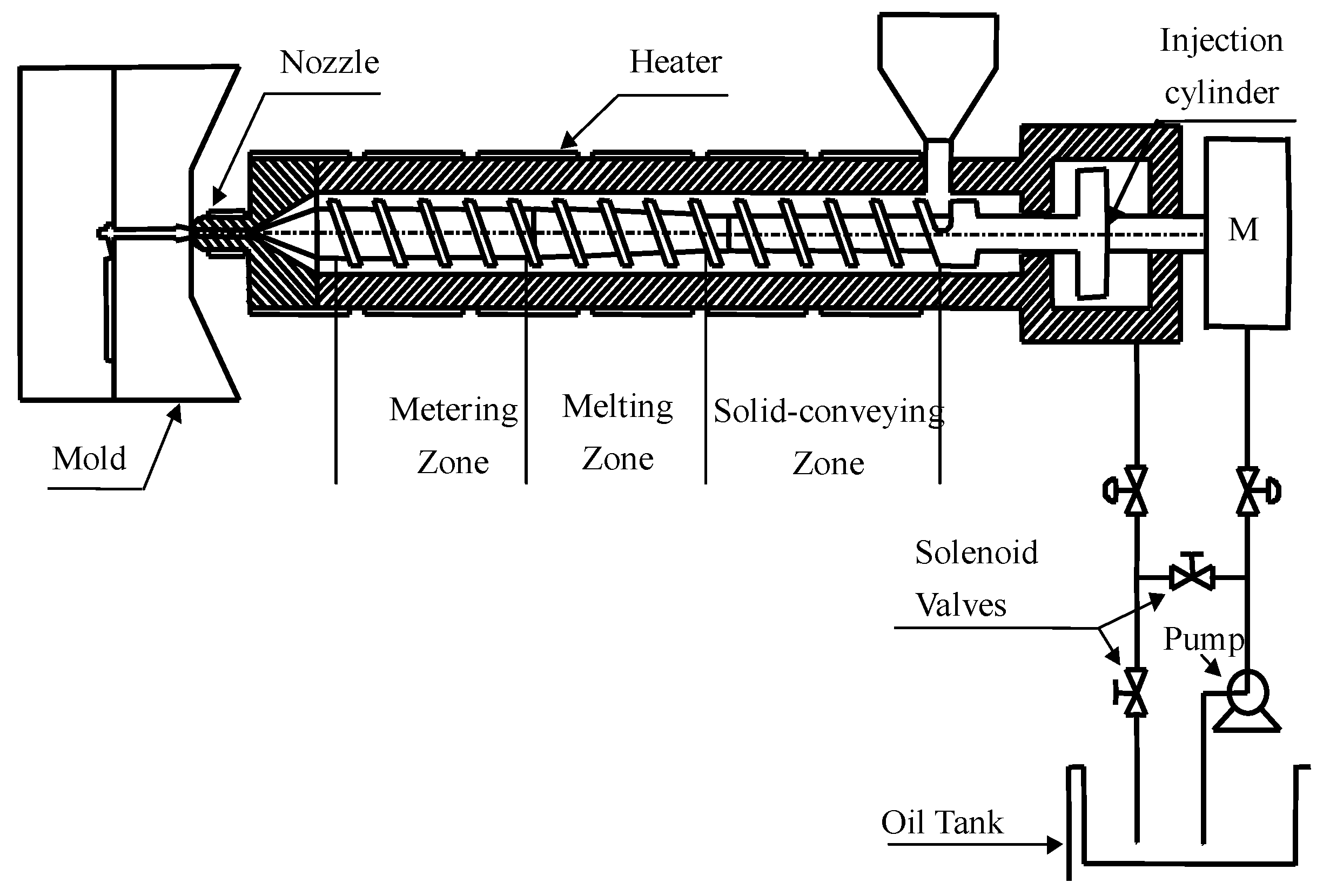 Nozzle

Heater

Injection cylinder

M

Mold

Metering Zone

Melting Zone

Solid-conveying Zone

Solenoid Valves

Pump

Oil Tank