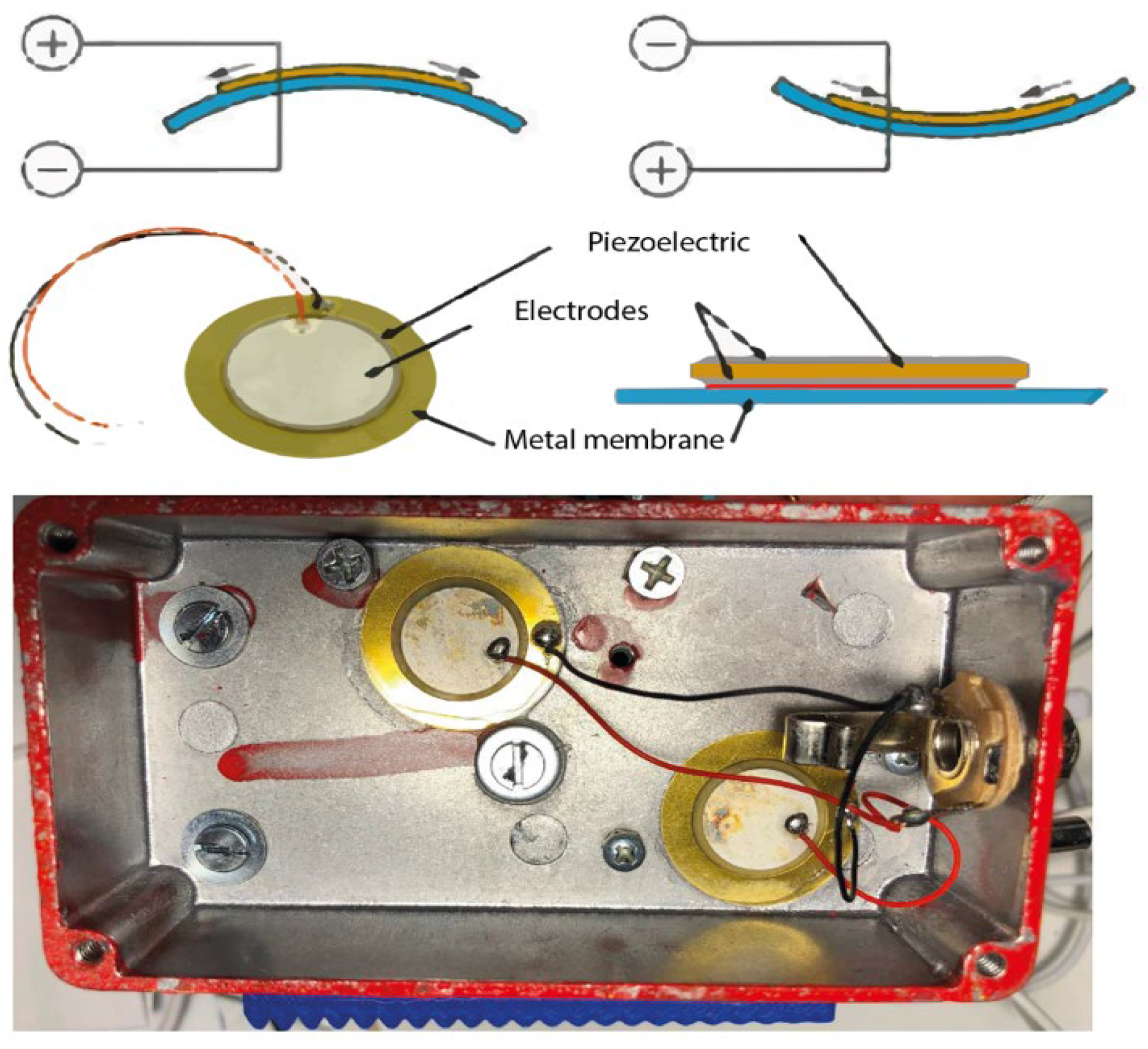 +
−
−
+
Piezoelectric
Electrodes
Metal membrane