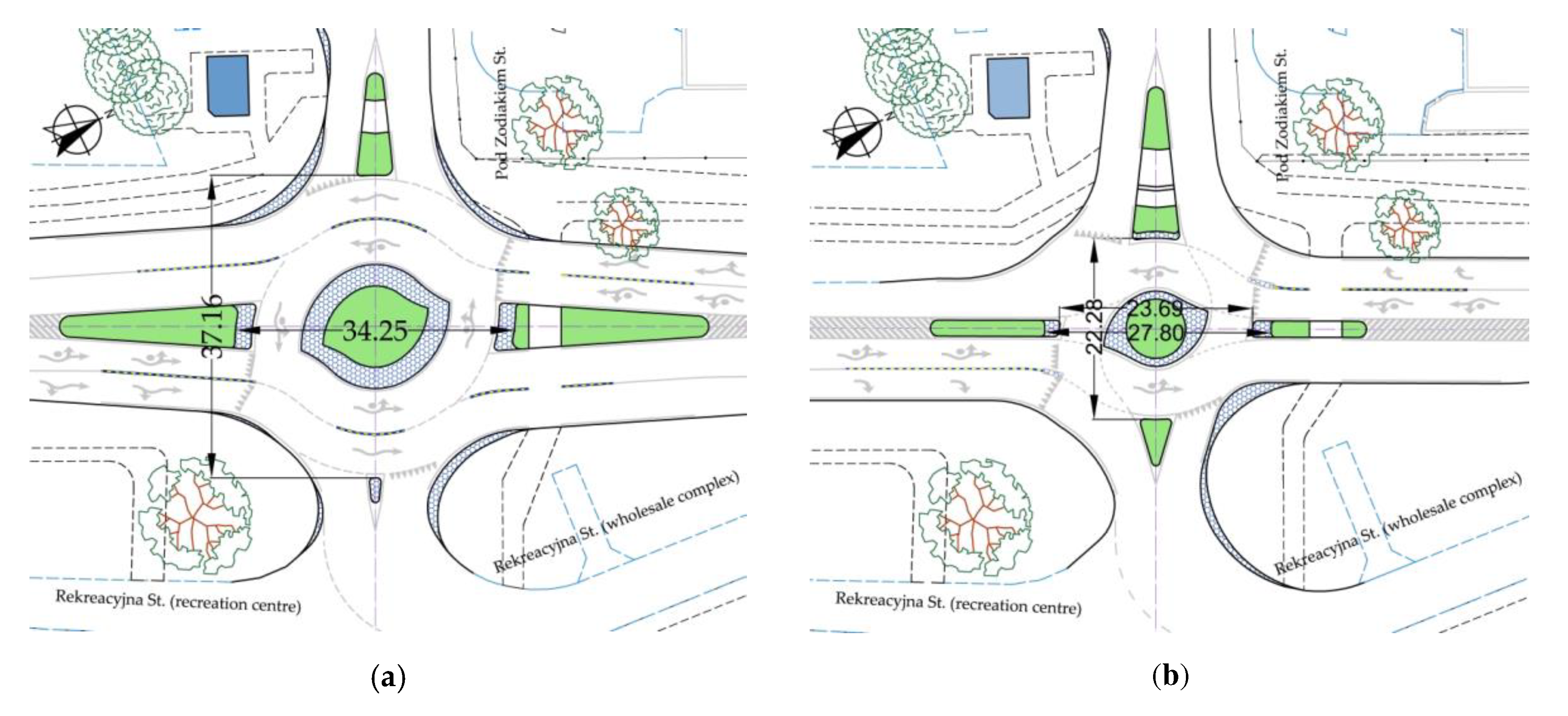 N

Pod Zodiakiem St.

37.16

34.25

Rekreacyjna St. (wholesale complex)

Rekreacyjna St. (recreation centre)

(a)

N

Pod Zodiakiem St.

22.28

23.69

27.80

Rekreacyjna St. (wholesale complex)

Rekreacyjna St. (recreation centre)

(b)