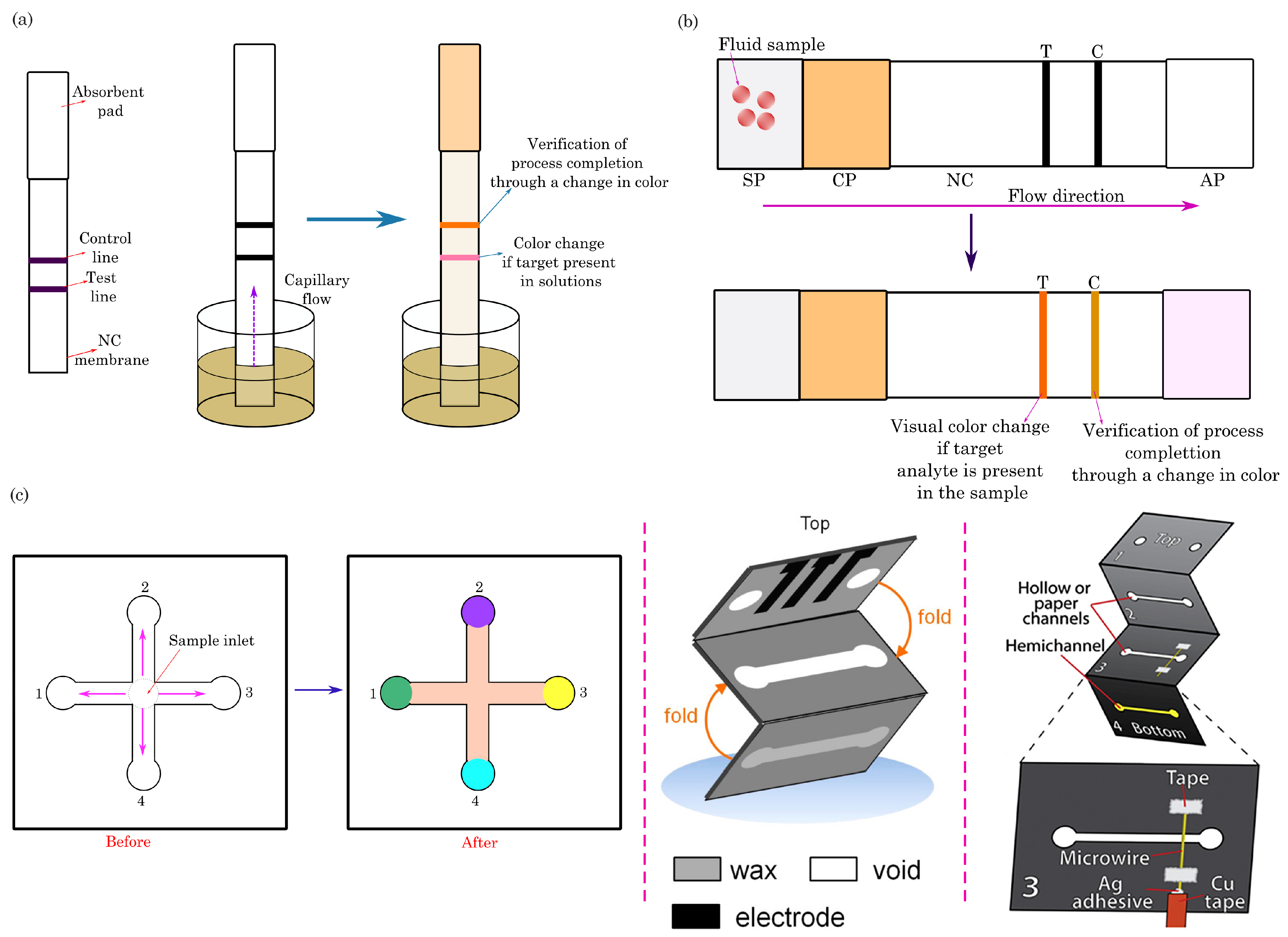 (a)

Absorbent pad

Control line

Test line

NC membrane

Capillary flow

Verification of process completion through a change in color

Color change if target present in solutions

(b)

Fluid sample

T C

SP CP NC AP

Flow direction

T C

Visual color change if target analyte is present in the sample

Verification of process complettion through a change in color

(c)

2

Sample inlet

1 3

4

Before

2

1 3

4

After

Top

fold

fold

wax void

electrode

Top
1

Hollow or paper channels

2

Hemichannel

3

4 Bottom

Tape

Microwire

3

Ag adhesive

Cu tape