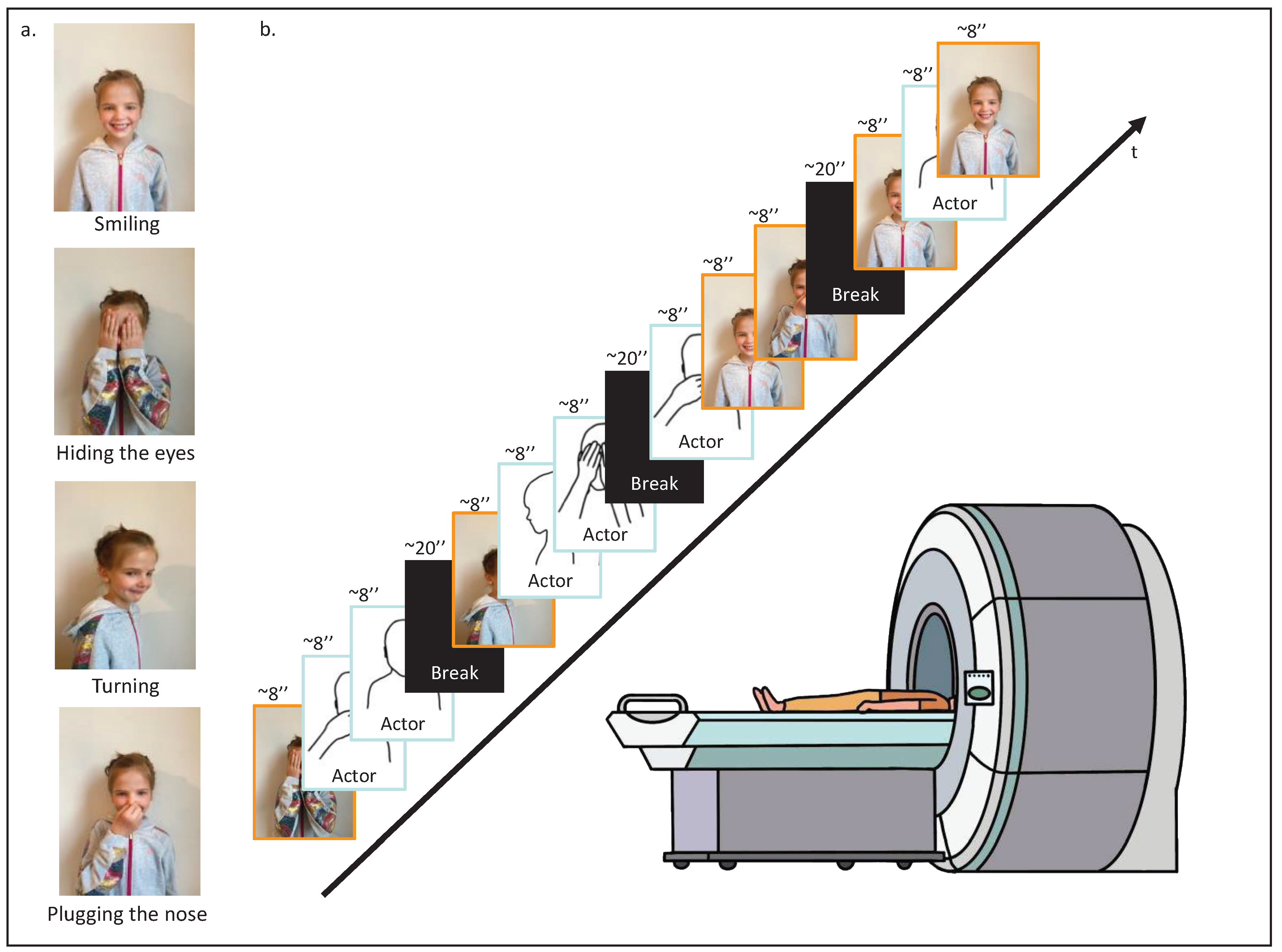 a.

Smiling

Hiding the eyes

Turning

Plugging the nose

b.

~8''
~8''
Actor
~8''
Actor
~20''
Break
~8''
~8''
Actor
~8''
Actor
~20''
Break
~8''
Actor
~8''
~8''
~20''
Break
~8''
~8''
Actor
~8''

t