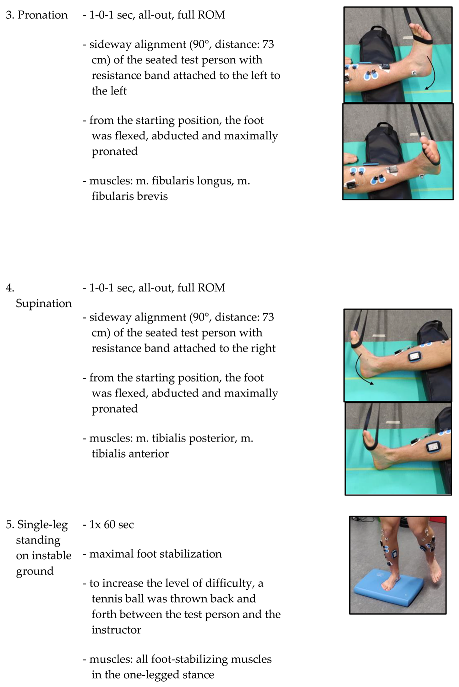 3. Pronation

- 1-0-1 sec, all-out, full ROM

- sideway alignment (90°, distance: 73 cm) of the seated test person with resistance band attached to the left to the left

- from the starting position, the foot was flexed, abducted and maximally pronated

- muscles: m. fibularis longus, m. fibularis brevis

4. Supination

- 1-0-1 sec, all-out, full ROM

- sideway alignment (90°, distance: 73 cm) of the seated test person with resistance band attached to the right

- from the starting position, the foot was flexed, abducted and maximally pronated

- muscles: m. tibialis posterior, m. tibialis anterior

5. Single-leg standing on instable ground

- 1x 60 sec

- maximal foot stabilization

- to increase the level of difficulty, a tennis ball was thrown back and forth between the test person and the instructor

- muscles: all foot-stabilizing muscles in the one-legged stance