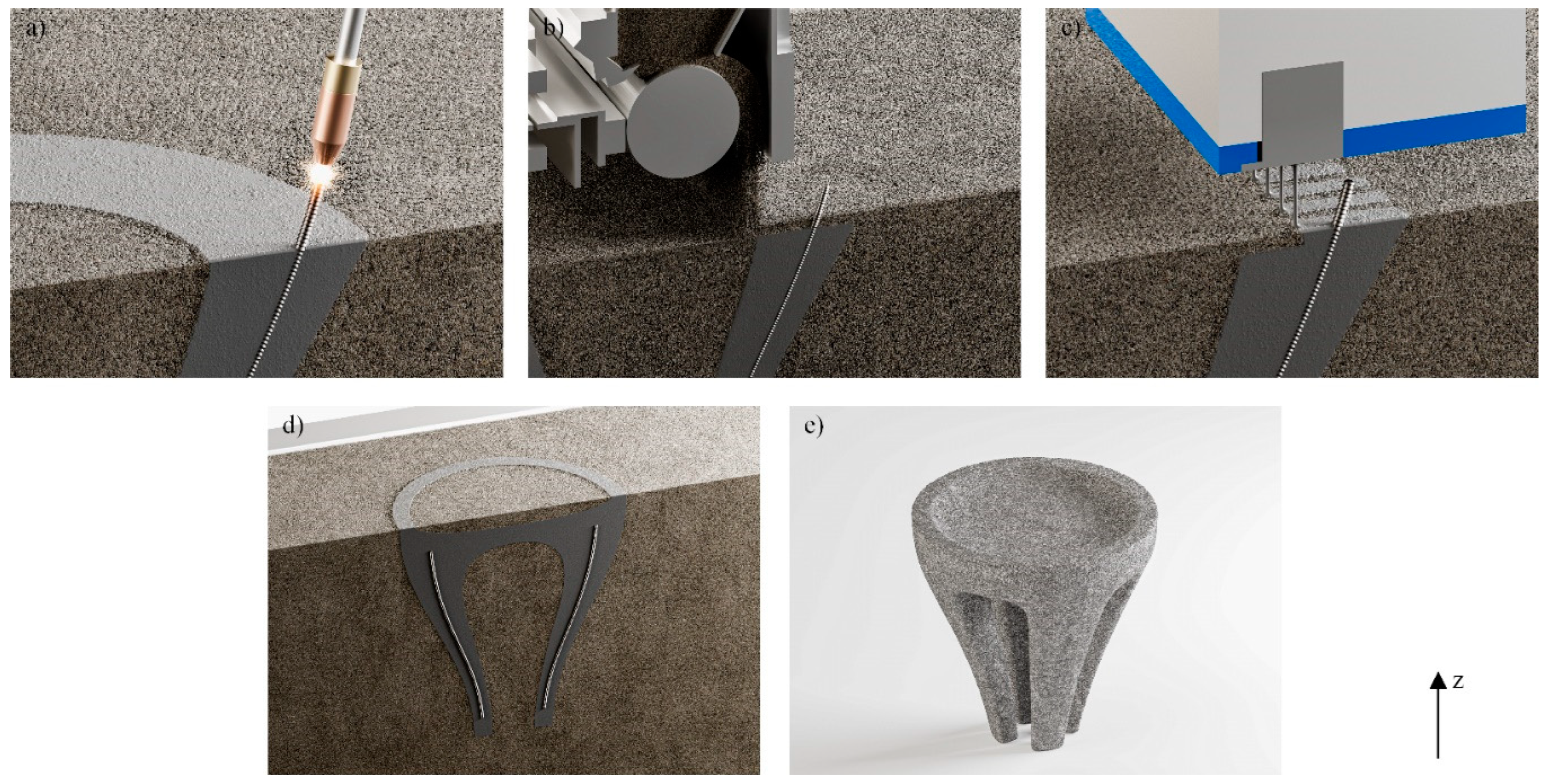 a)

b)

c)

d)

e)

z