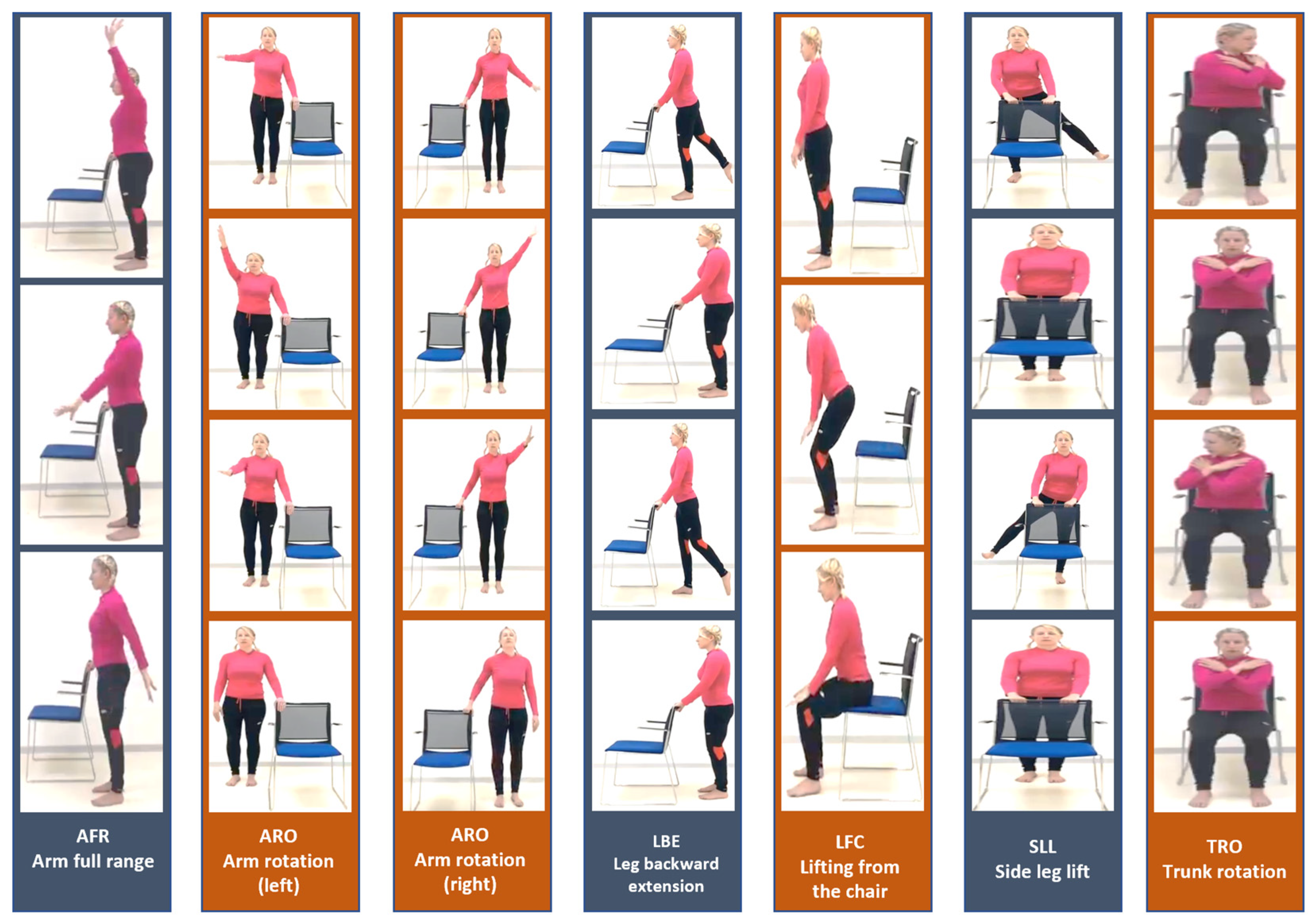 AFR
Arm full range

ARO
Arm rotation
(left)

ARO
Arm rotation
(right)

LBE
Leg backward
extension

LFC
Lifting from
the chair

SLL
Side leg lift

TRO
Trunk rotation