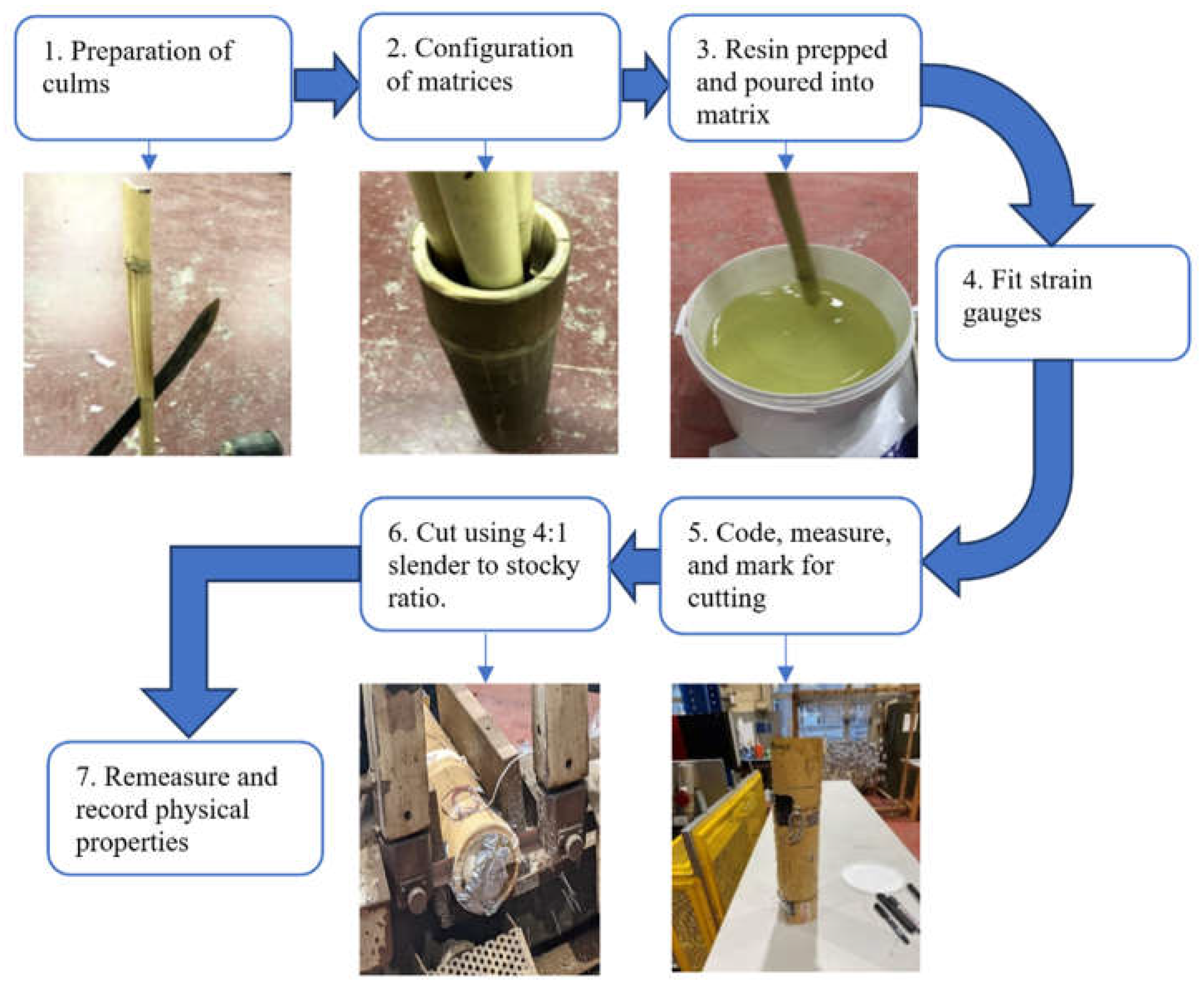 1. Preparation of culms

2. Configuration of matrices

3. Resin prepped and poured into matrix

4. Fit strain gauges

5. Code, measure, and mark for cutting

6. Cut using 4:1 slender to stocky ratio.

7. Remeasure and record physical properties