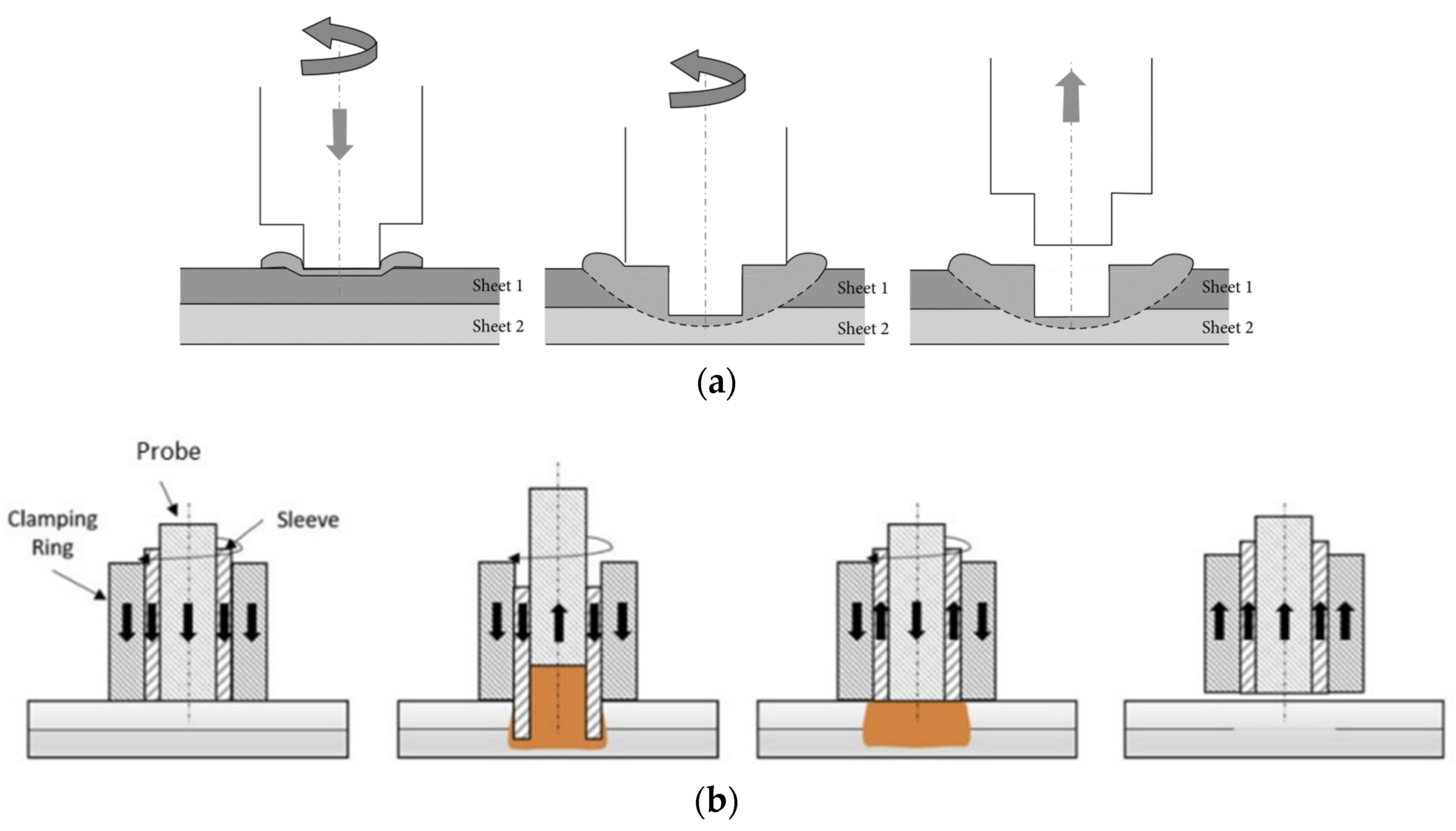 Sheet 1
Sheet 2

Sheet 1
Sheet 2

Sheet 1
Sheet 2

(a)

Probe
Clamping Ring
Sleeve

(b)