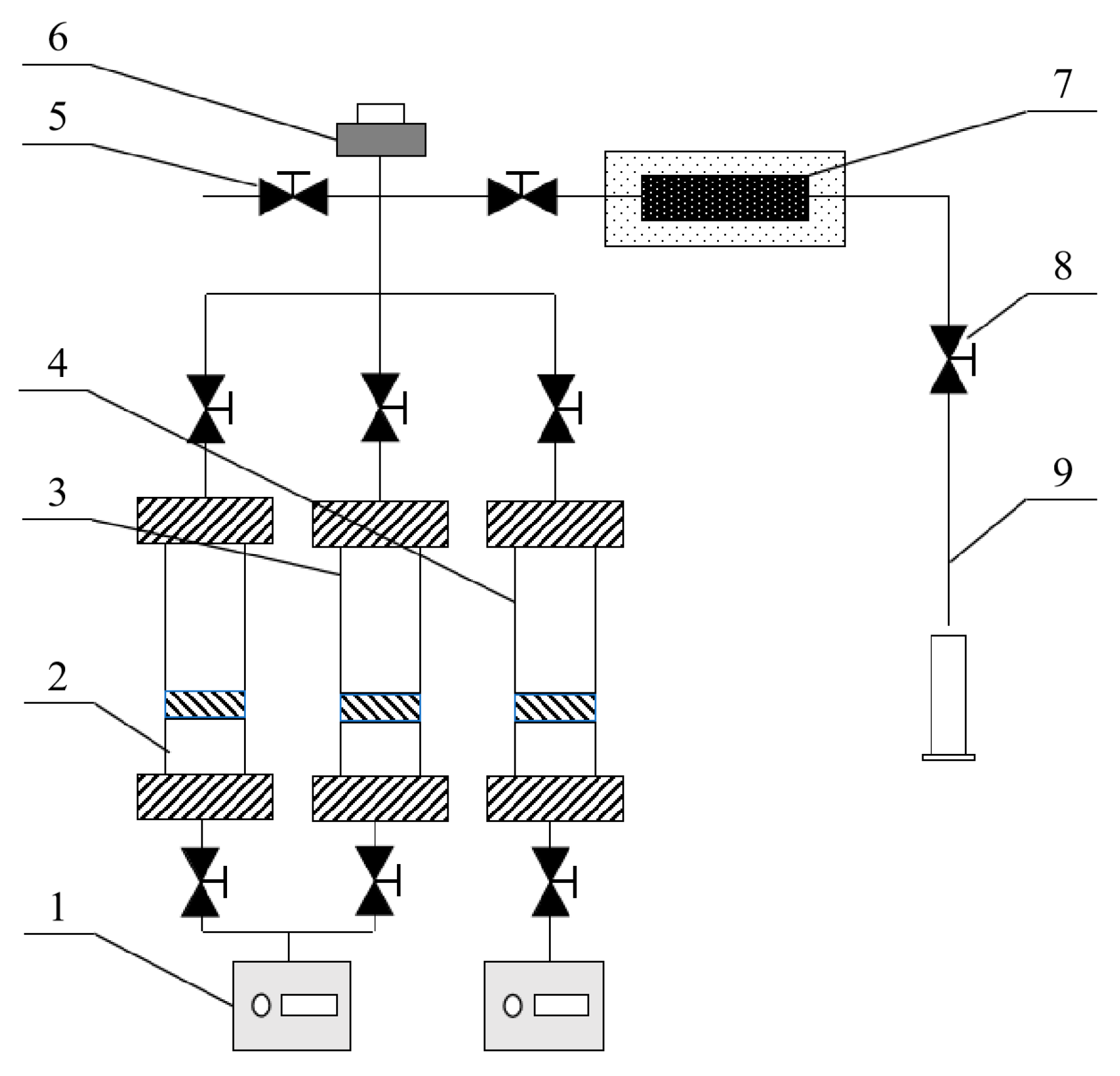 6
5
7
8
4
3
9
2
1