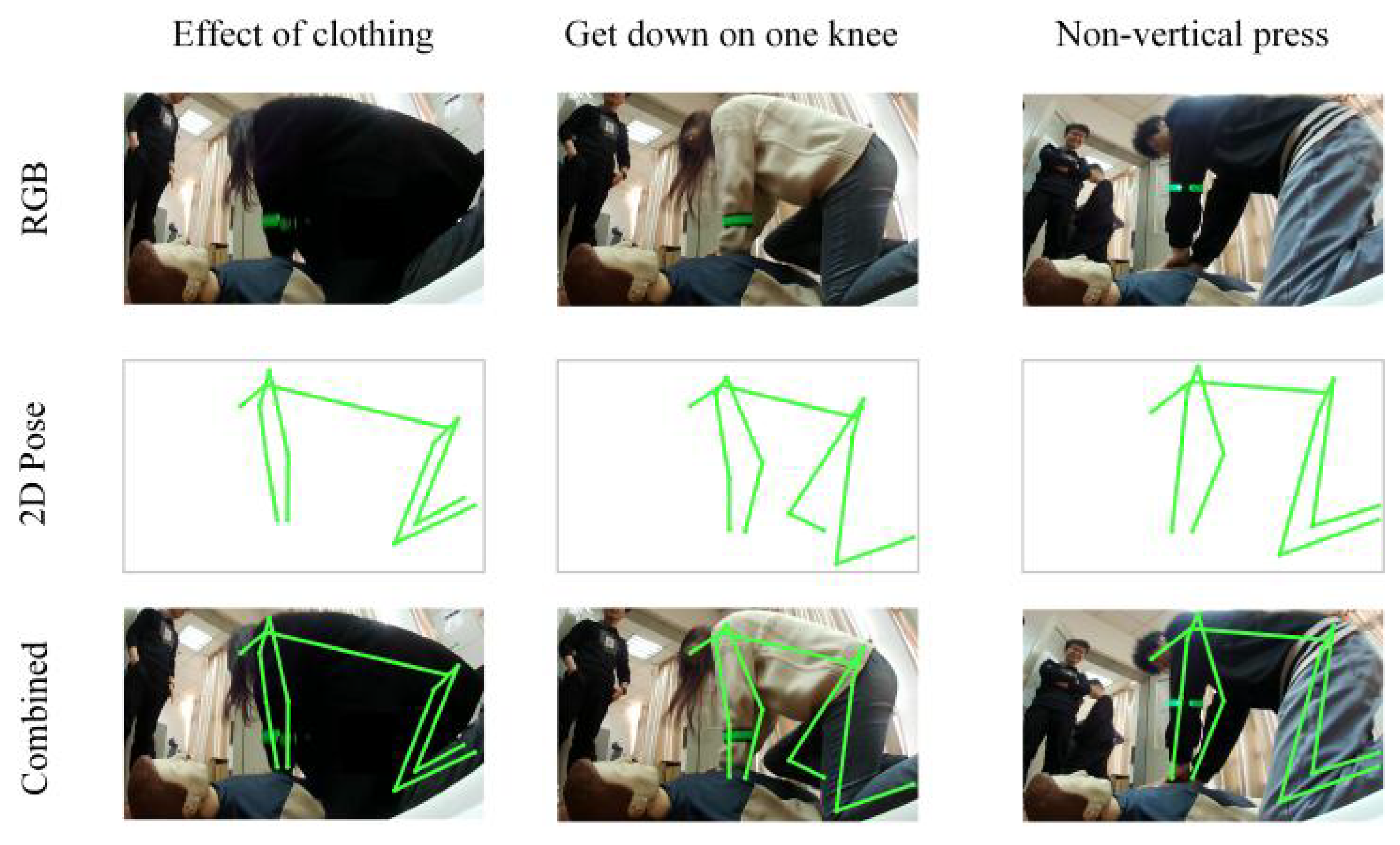 Effect of clothing
Get down on one knee
Non-vertical press

RGB

2D Pose

Combined