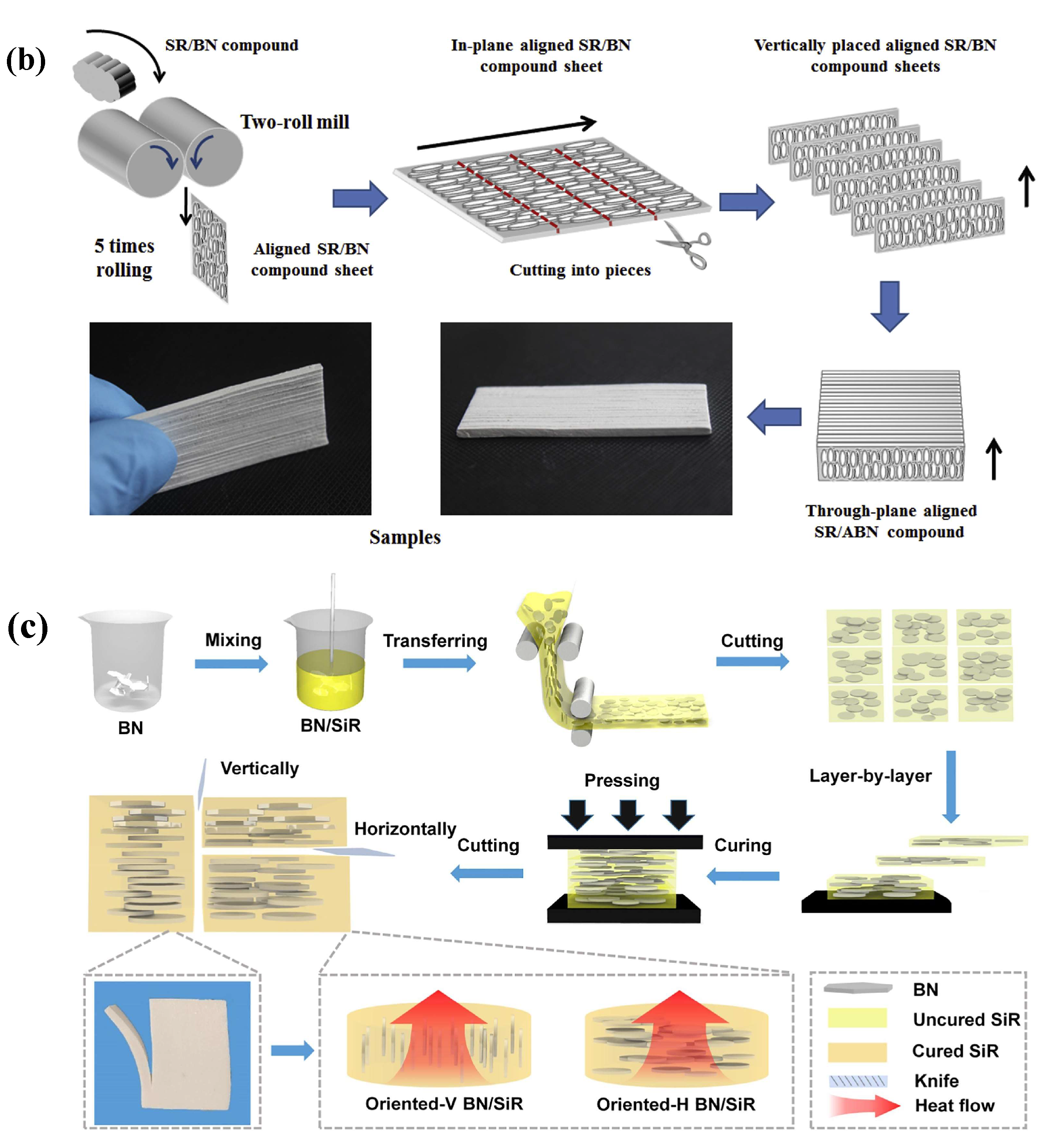 (b)

SR/BN compound

Two-roll mill

5 times rolling

Aligned SR/BN compound sheet

In-plane aligned SR/BN compound sheet

Cutting into pieces

Vertically placed aligned SR/BN compound sheets

Through-plane aligned SR/ABN compound

Samples

(c)

BN

Mixing

BN/SiR

Transferring

Cutting

Layer-by-layer

Curing

Pressing

Cutting

Vertically

Horizontally

Oriented-V BN/SiR

Oriented-H BN/SiR

BN

Uncured SiR

Cured SiR

Knife

Heat flow