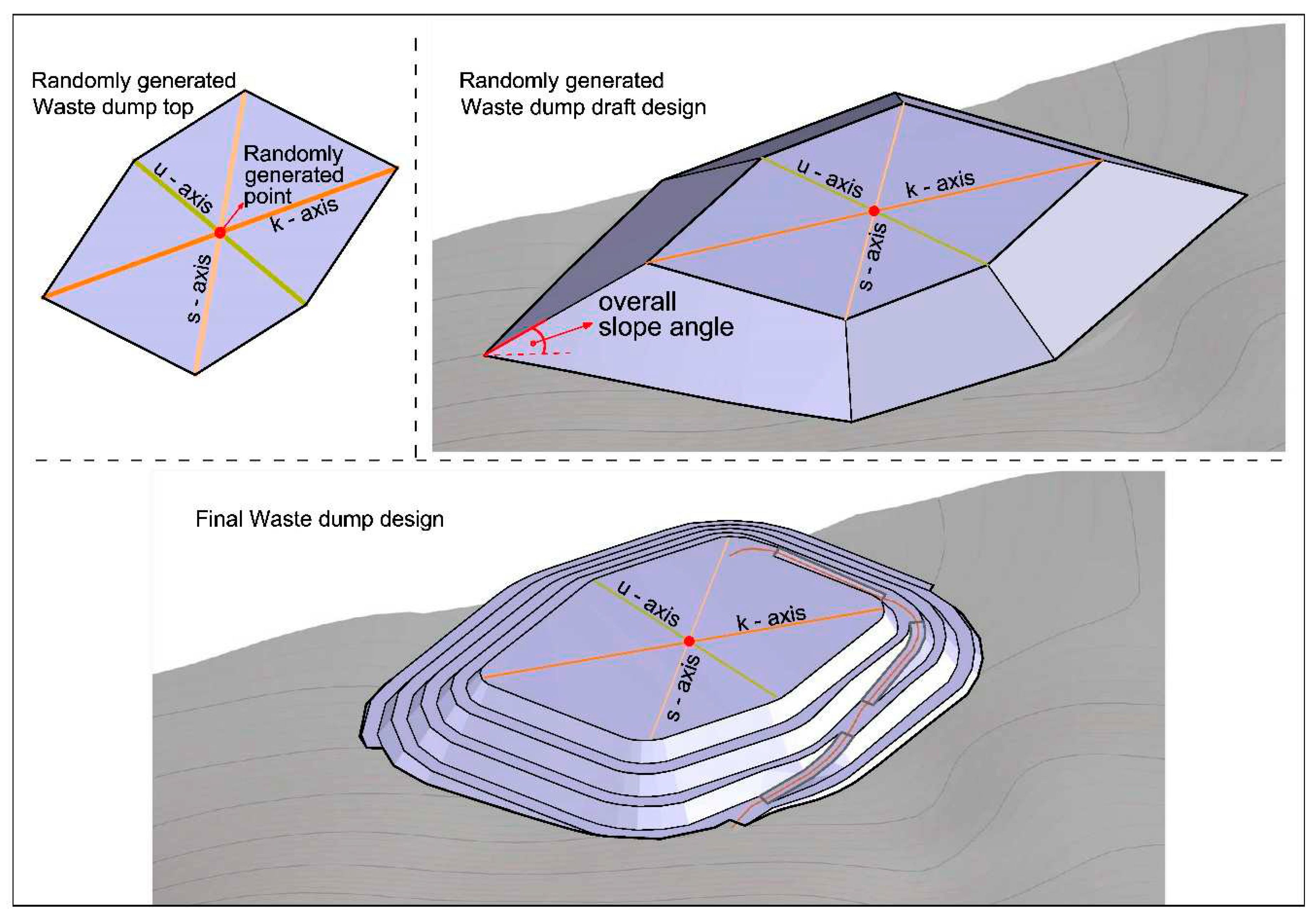 Randomly generated Waste dump top

u - axis

Randomly generated point

k - axis

s - axis

Randomly generated Waste dump draft design

u - axis

k - axis

s - axis

overall slope angle

Final Waste dump design

u - axis

k - axis

s - axis