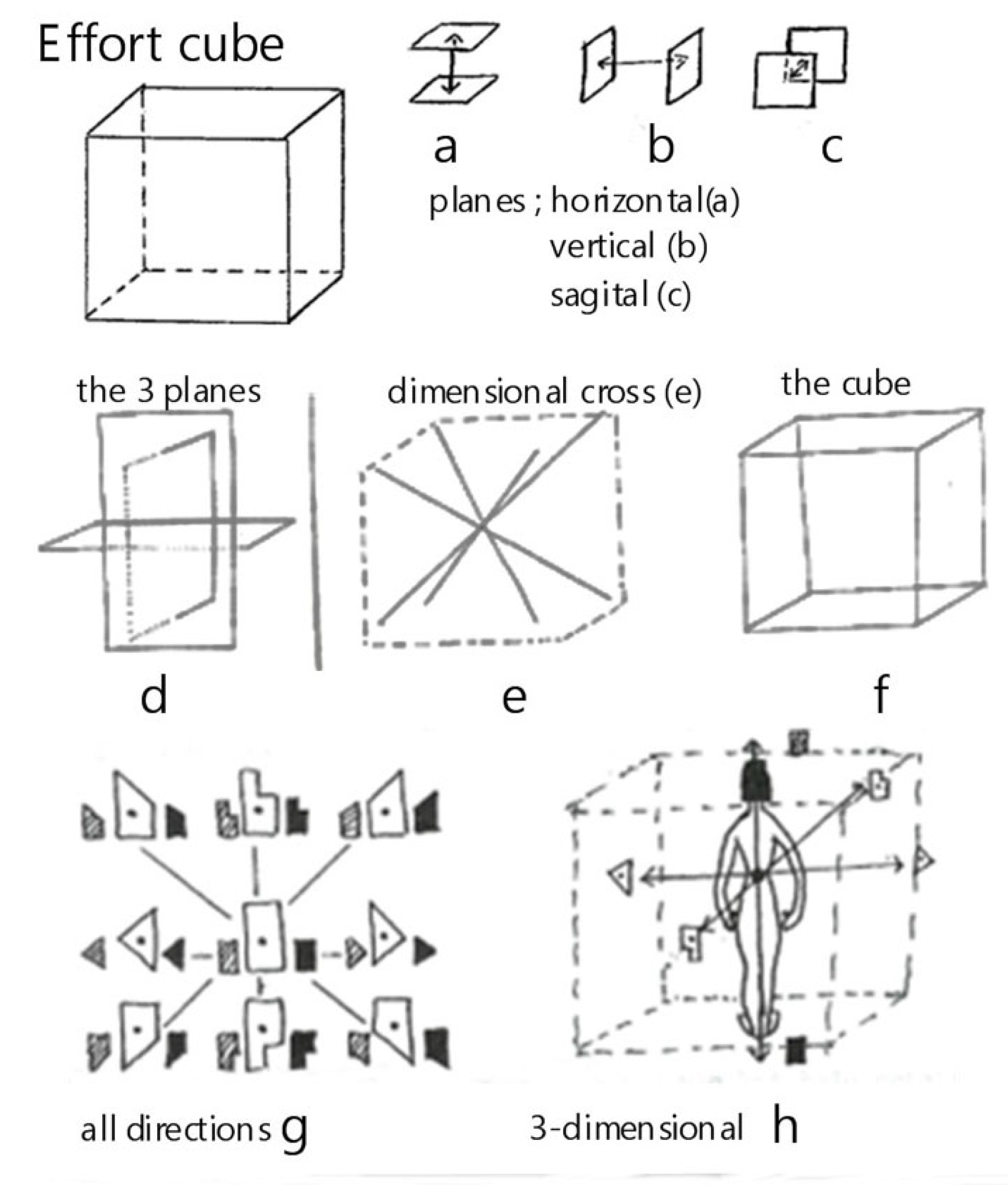 Effort cube

a b c

planes ; horizontal(a)
vertical (b)
sagital (c)

the 3 planes

dimensional cross (e)

the cube

d e f

all directions g

3-dimensional h