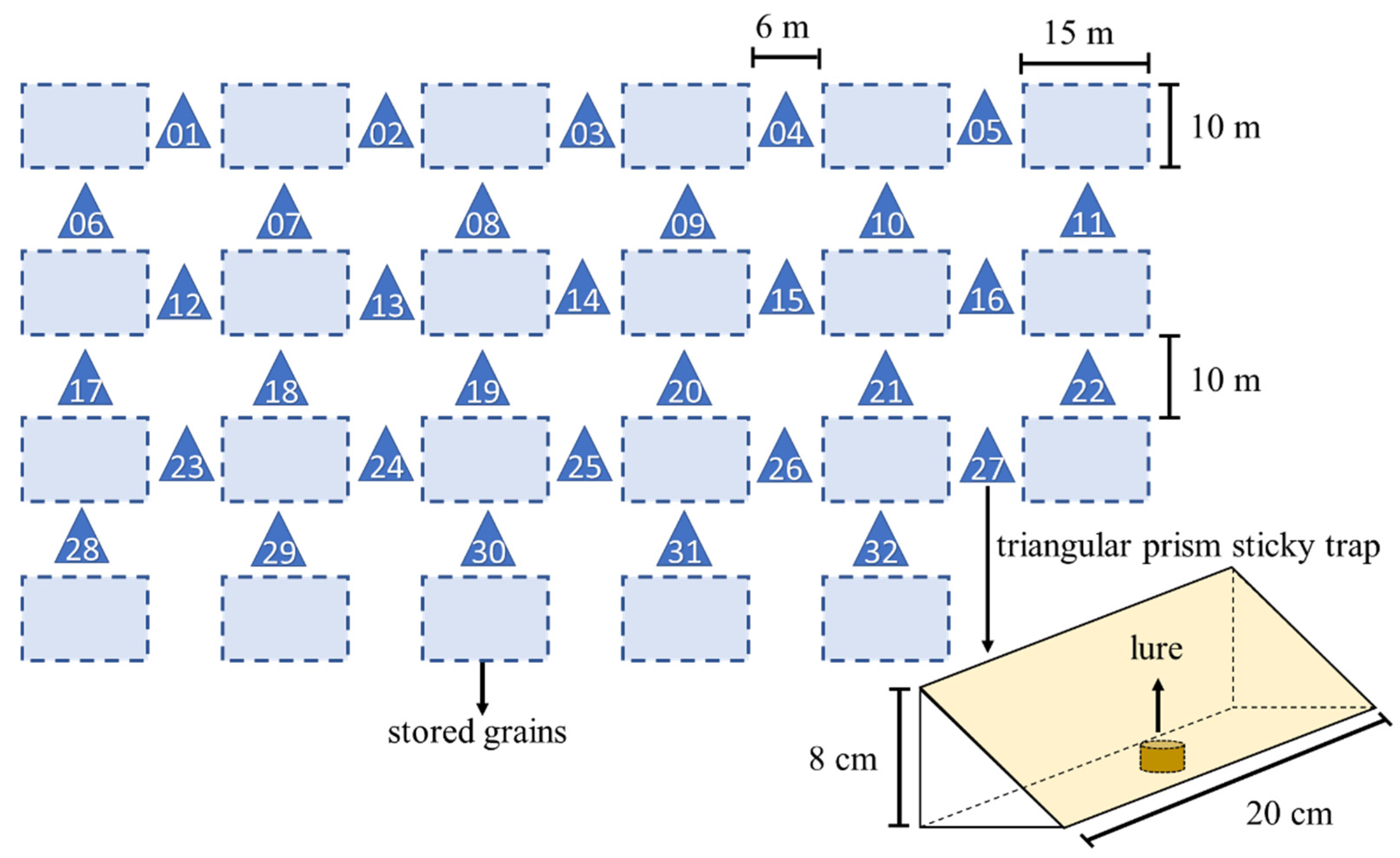 6 m
15 m
01
02
03
04
05
10 m
06
07
08
09
10
11
12
13
14
15
16
17
18
19
20
21
22
10 m
23
24
25
26
27
28
29
30
31
32
triangular prism sticky trap
lure
stored grains
8 cm
20 cm