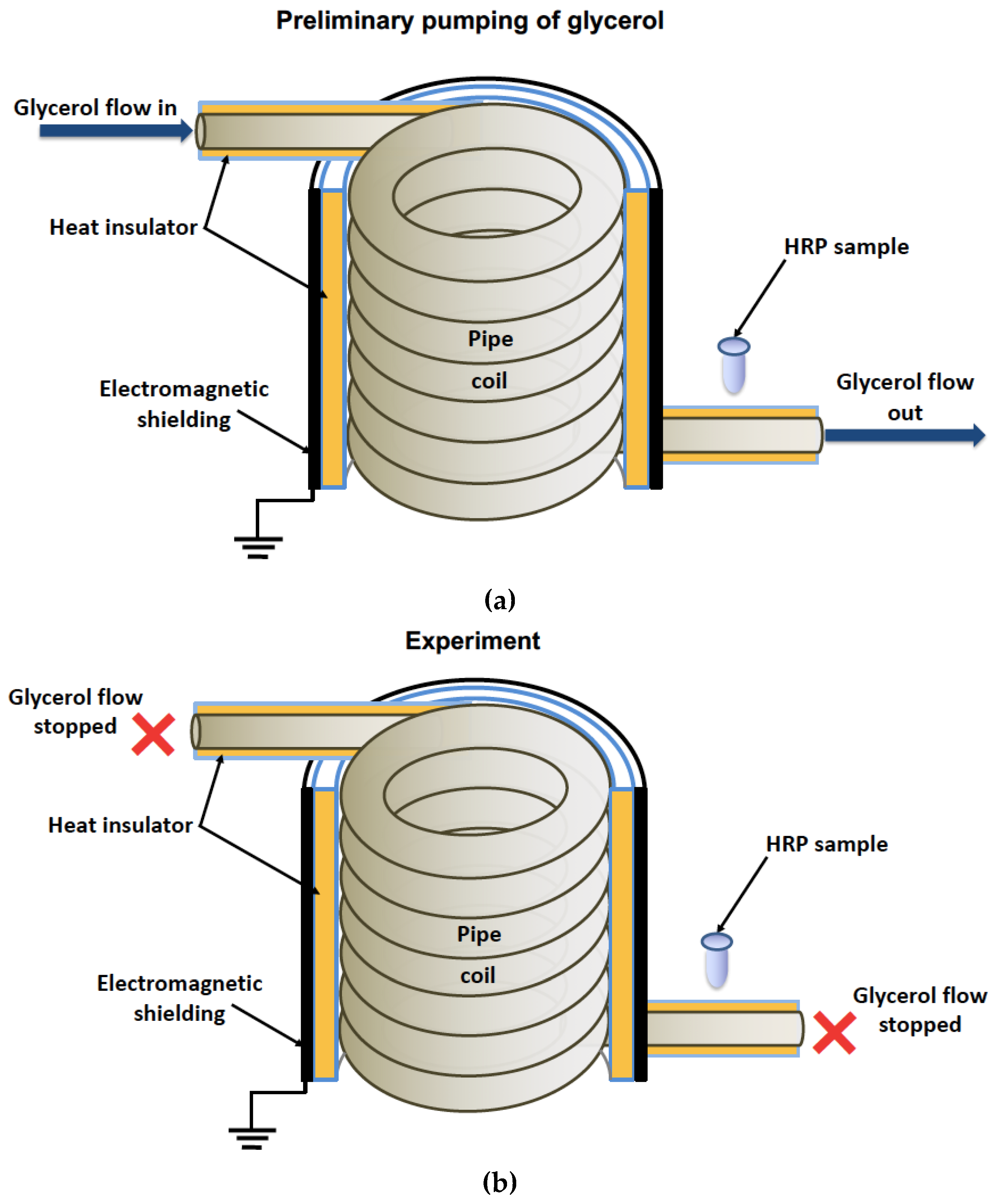 Preliminary pumping of glycerol

Glycerol flow in

Heat insulator

HRP sample

Pipe

coil

Electromagnetic shielding

Glycerol flow out

(a)

Experiment

Glycerol flow stopped

Heat insulator

HRP sample

Pipe

coil

Electromagnetic shielding

Glycerol flow stopped

(b)