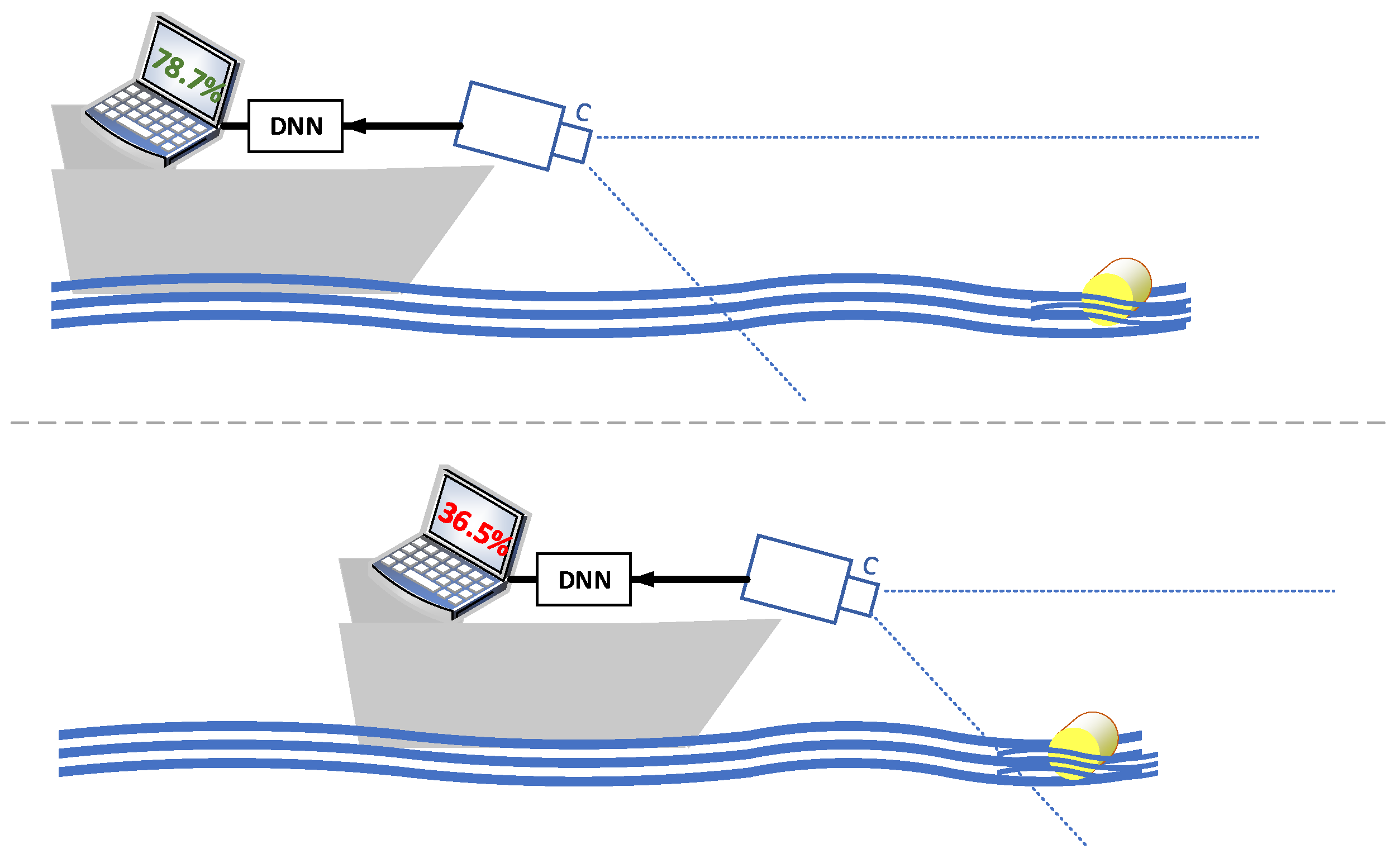 78.7%

DNN

C

36.5%

DNN

C