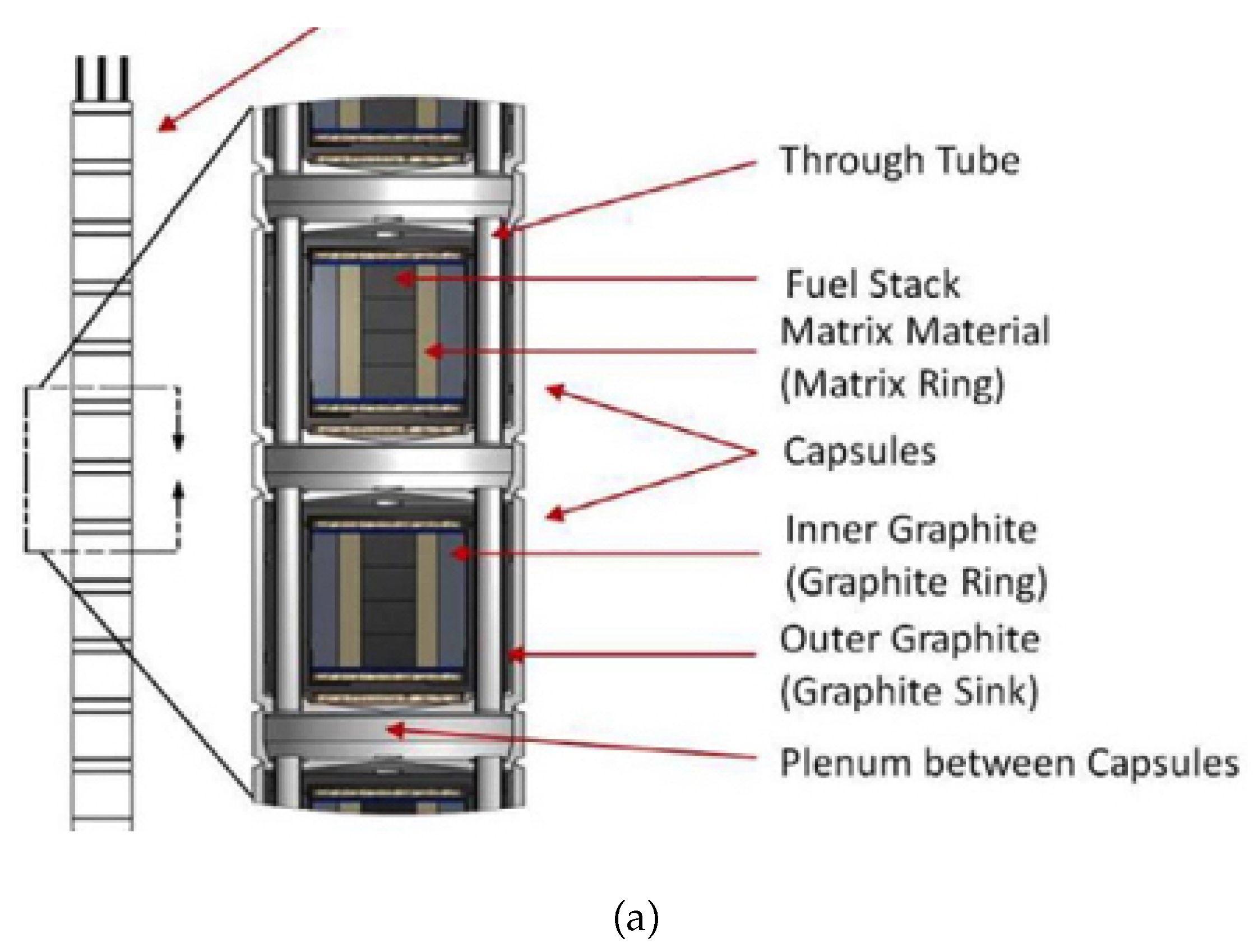 Through Tube

Fuel Stack

Matrix Material
(Matrix Ring)

Capsules

Inner Graphite
(Graphite Ring)

Outer Graphite
(Graphite Sink)

Plenum between Capsules

(a)