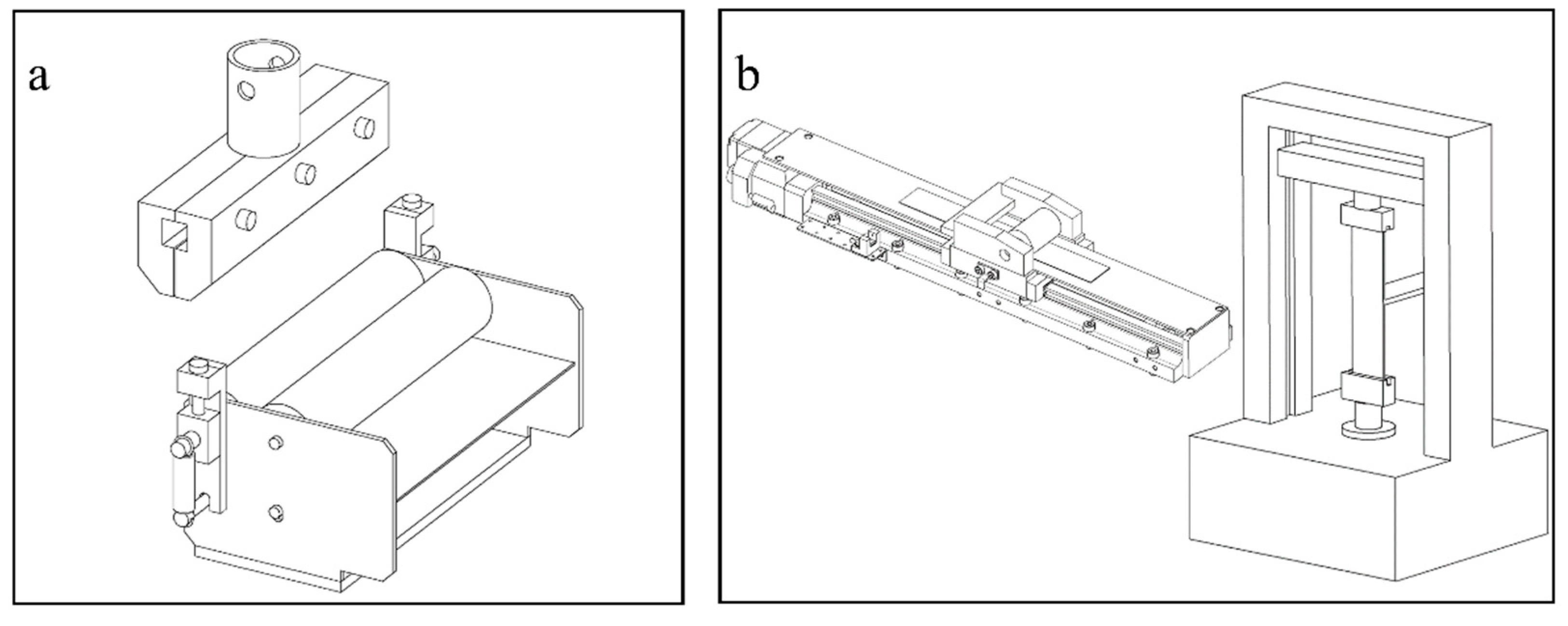 a

b