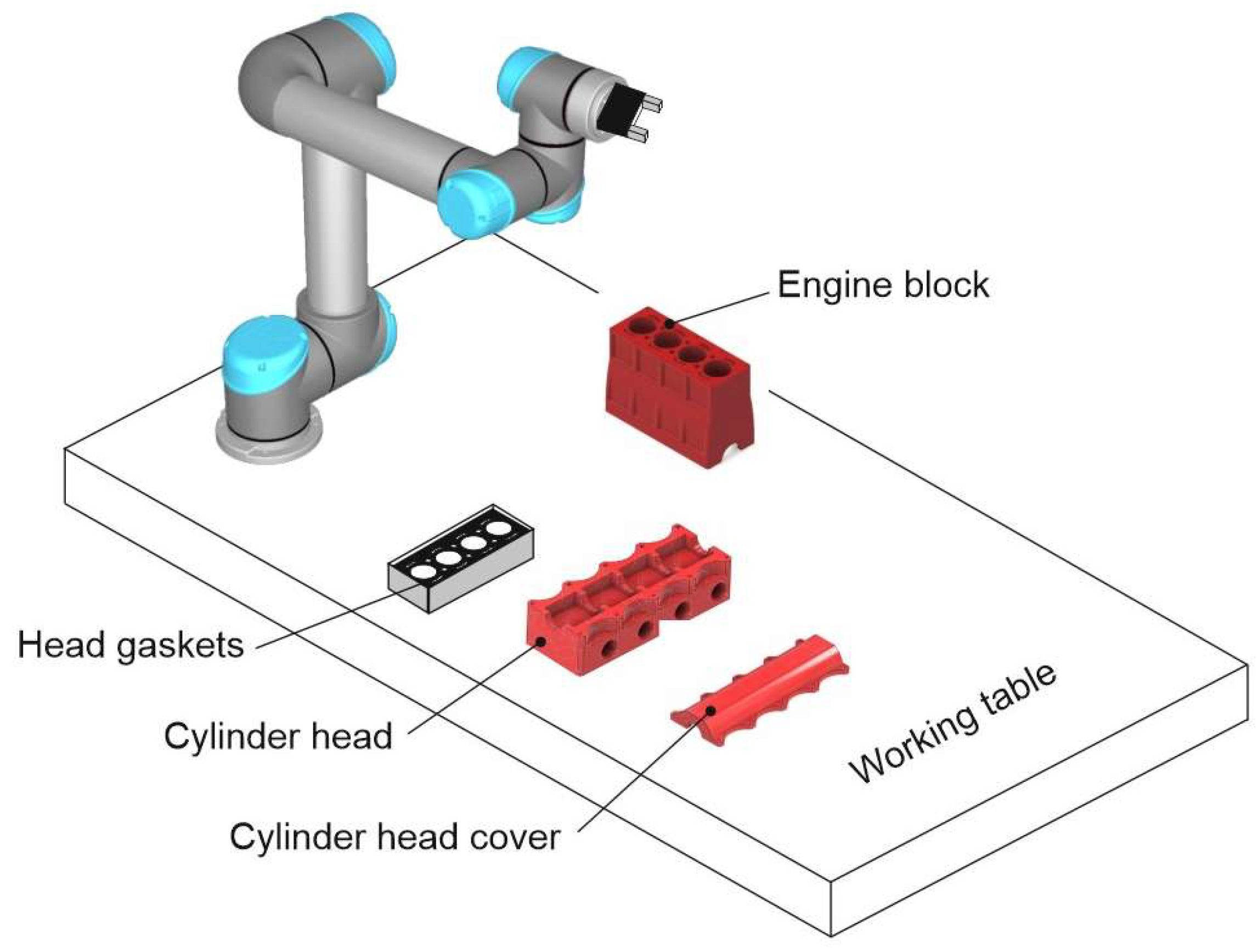 Engine block

Head gaskets

Cylinder head

Working table

Cylinder head cover